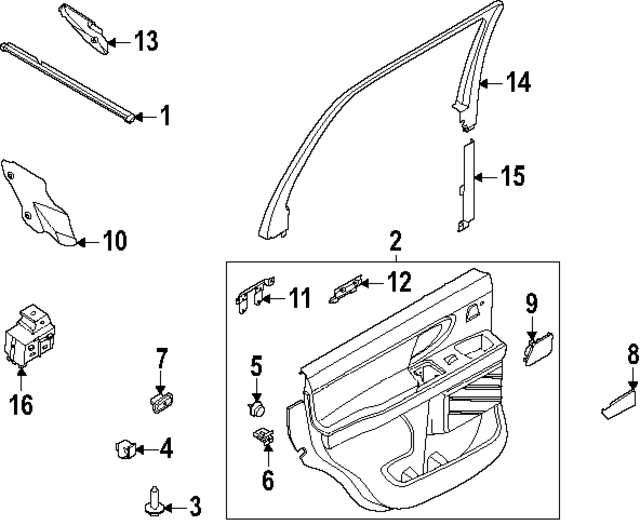 13
1
14
15
10
2
11
12
9
16
7
5
8
4
6
3