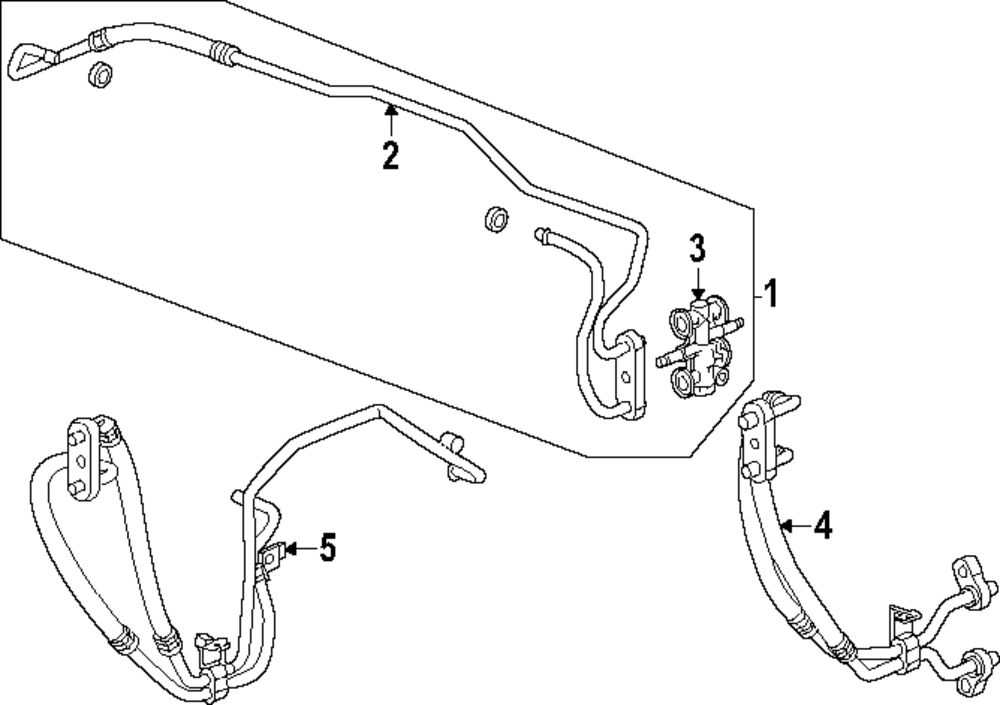 2
3
1
4
5