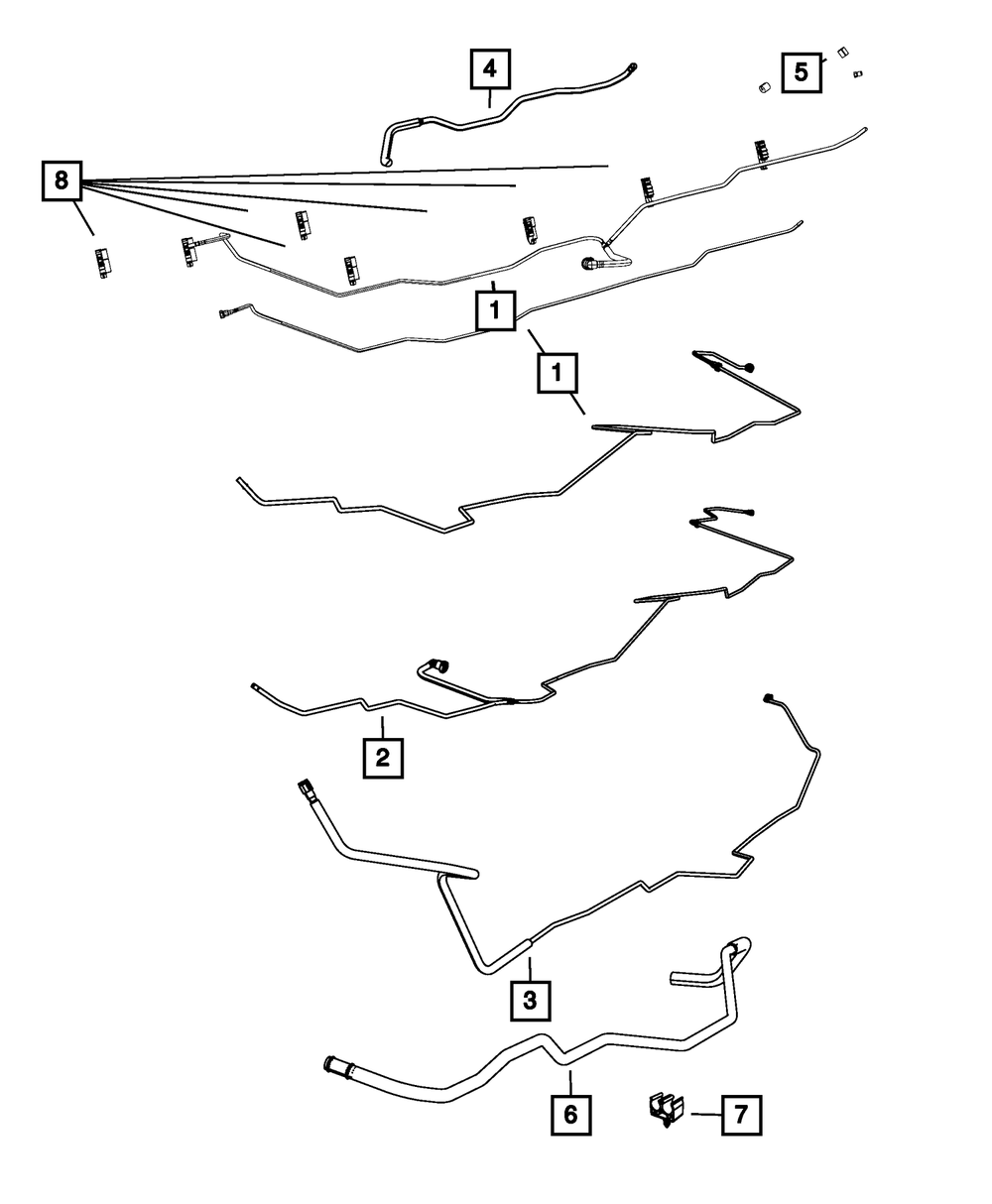 4

5

8

1

1

2

3

6

7