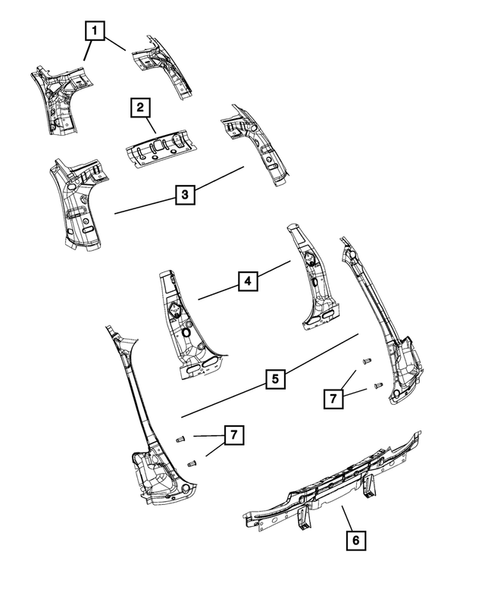 1
2
3
4
5
7
7
6