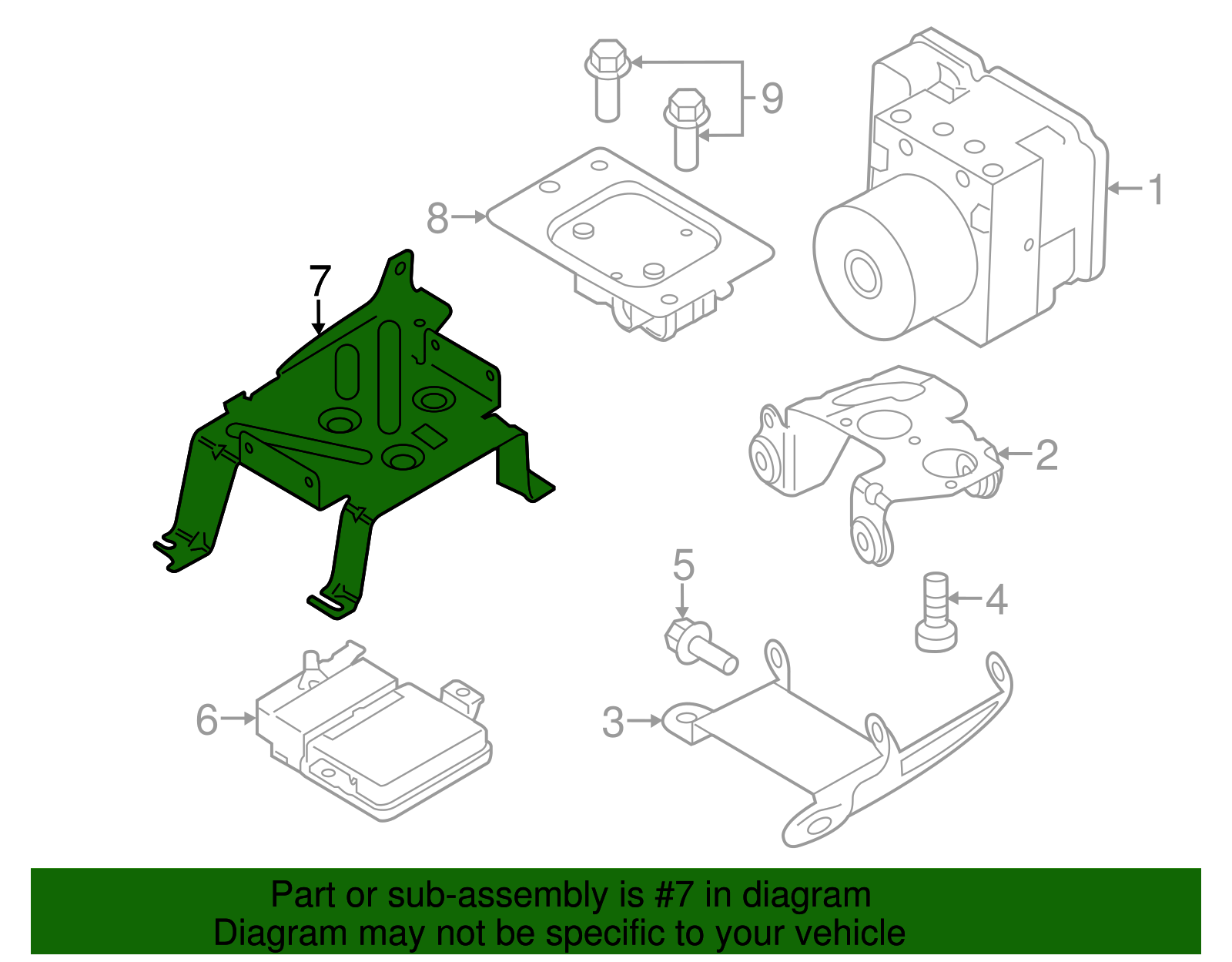 9
1
8
7
2
5
4
6
3

Part or sub-assembly is #7 in diagram
Diagram may not be specific to your vehicle