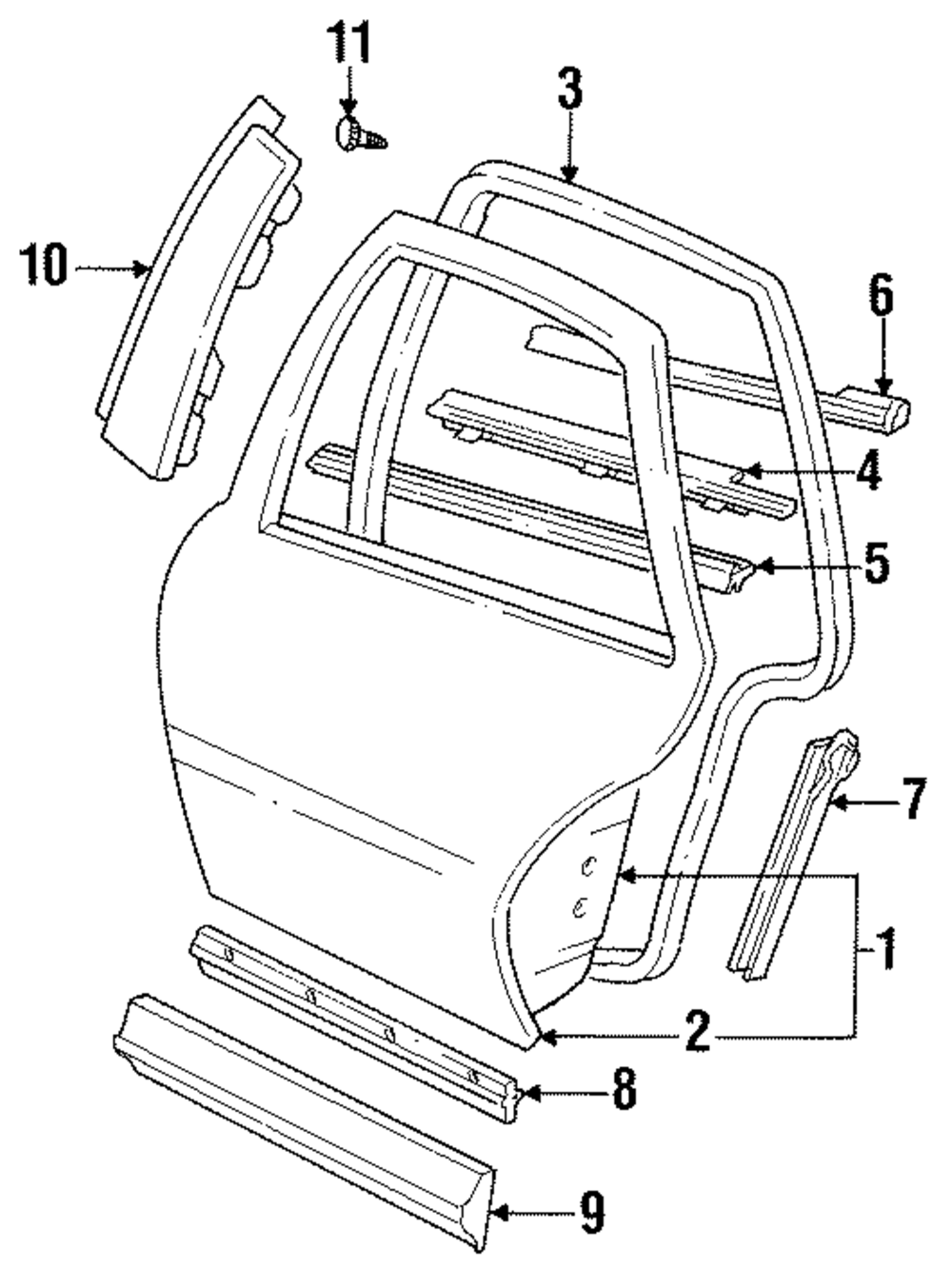 11
3
10
6
4
5
7
1
2
8
9