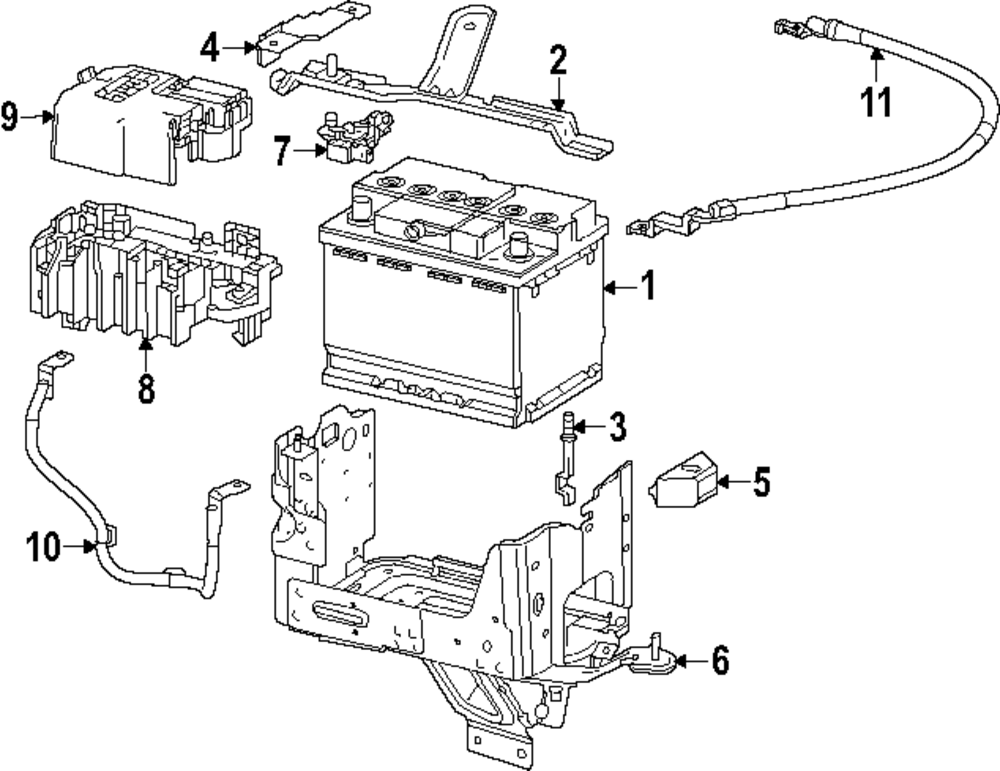 4
2
11
9
7
1
8
3
5
10
6