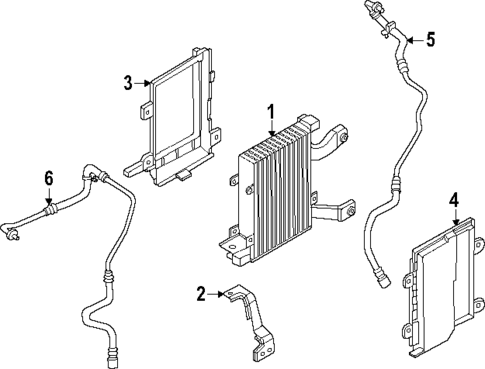 5
3
1
6
4
2