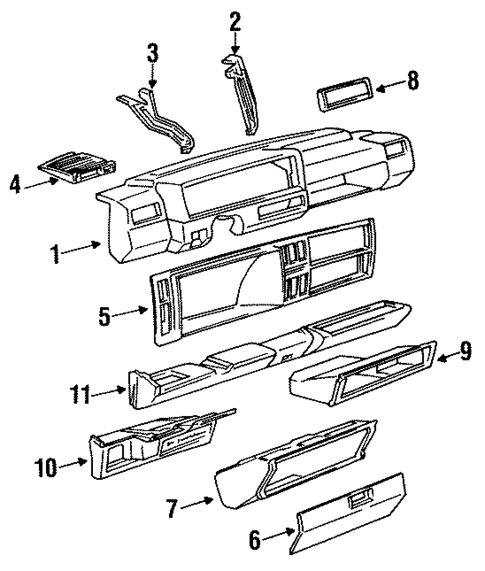 2
3
8
4
1
5
9
11
10
7
6