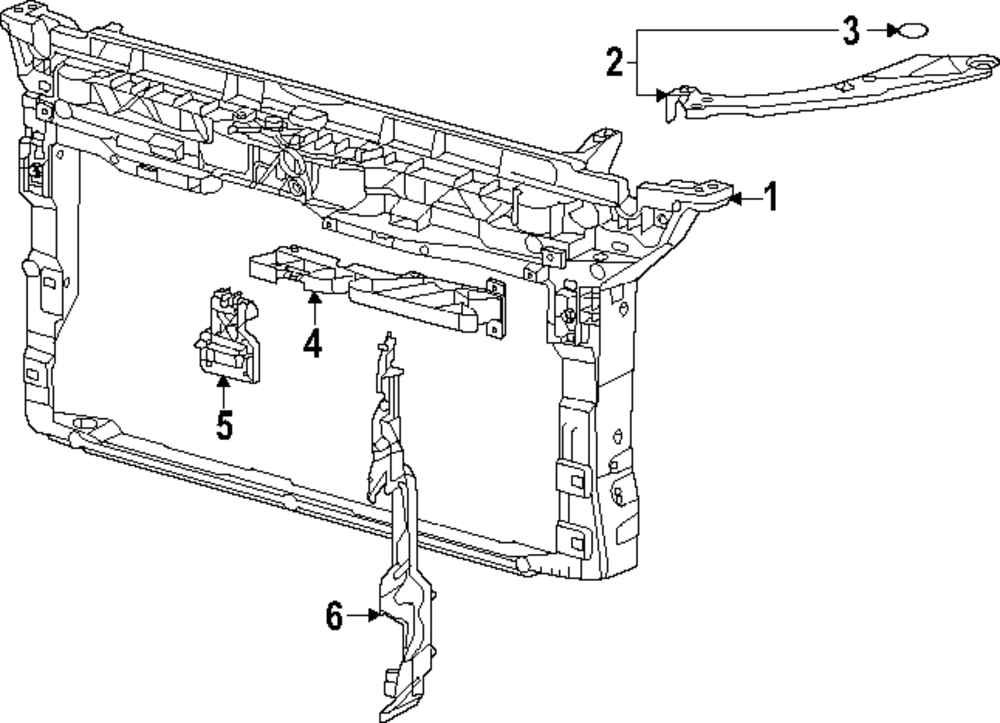 3
2
1
4
5
6