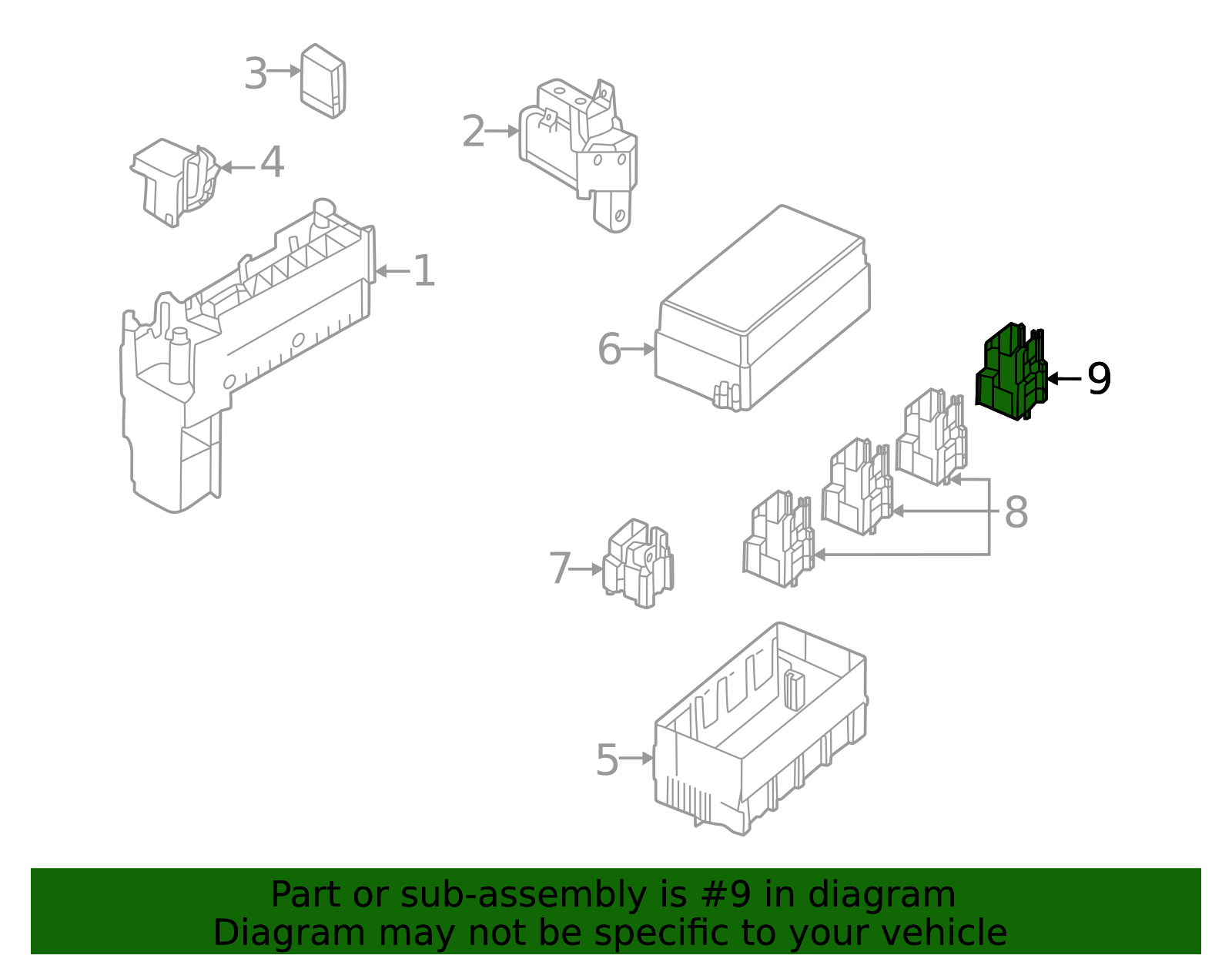 3
2
4
1
6
9
8
7
5

Part or sub-assembly is #9 in diagram
Diagram may not be specific to your vehicle