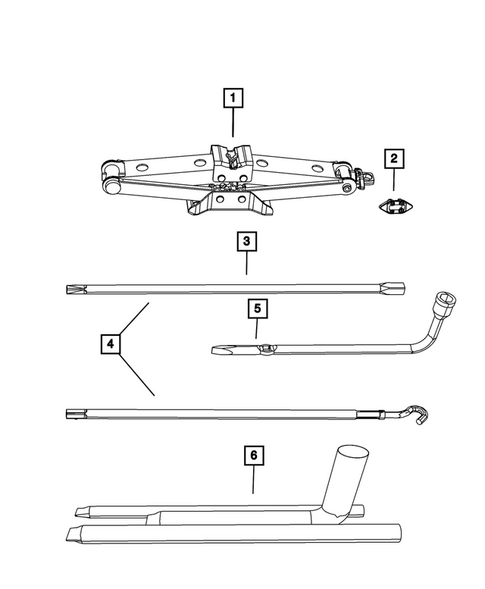 1
2
3
5
4
6