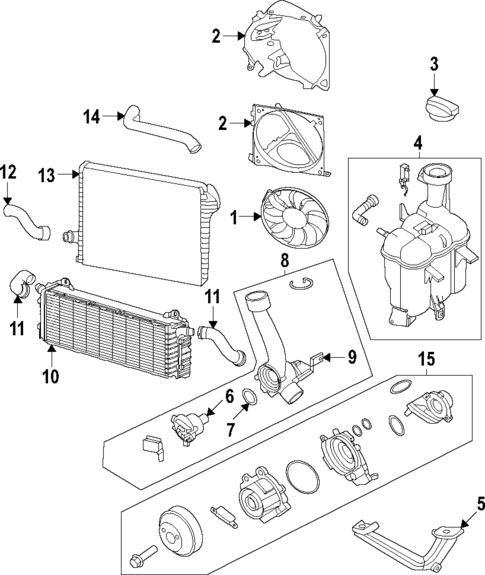 2
3
14
2
4
12
13
1
8
11
11
9
10
15
6
7
5