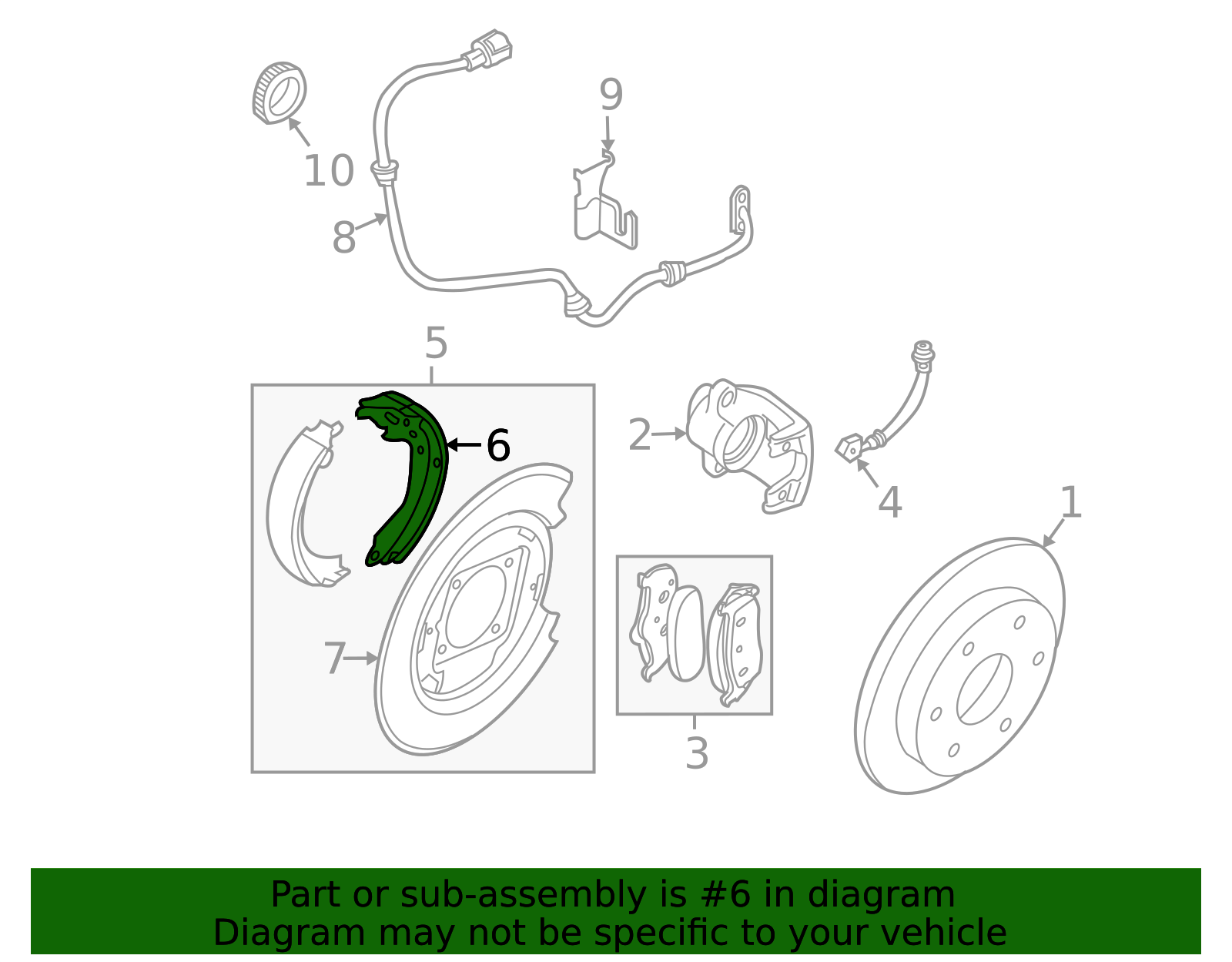 10
9
8
5
6
2
4
1
7
3

Part or sub-assembly is #6 in diagram
Diagram may not be specific to your vehicle