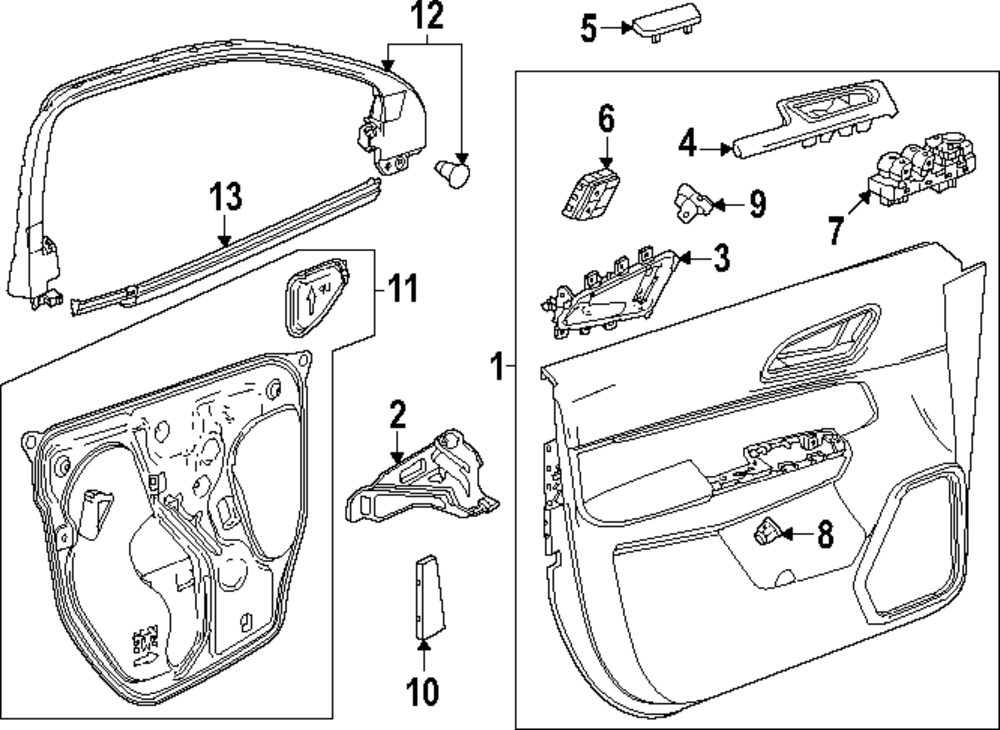 12
5
6
4
9
7
13
3
11
1
2
8
10