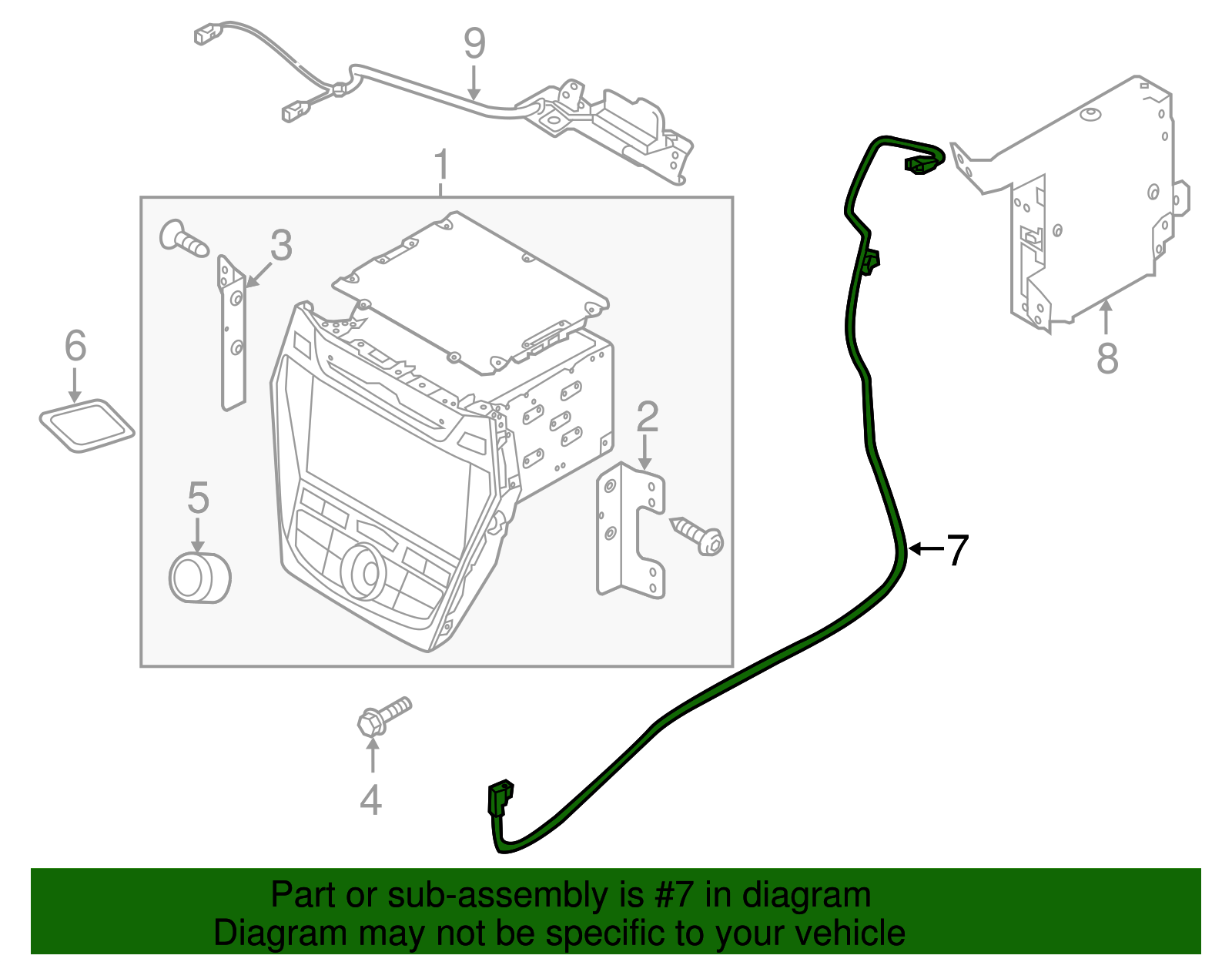 9

1

3

6

2

5

7

8

4

Part or sub-assembly is #7 in diagram
Diagram may not be specific to your vehicle