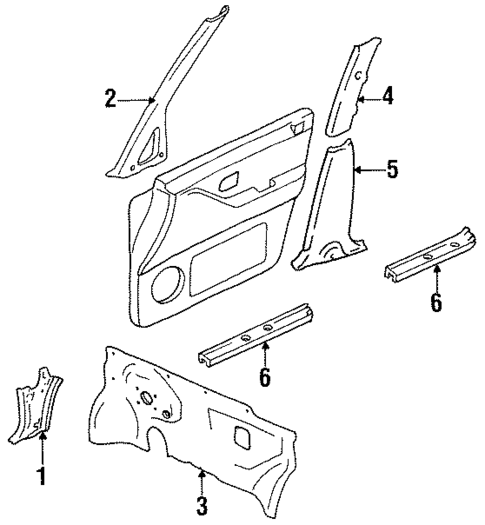 2
4
5
6
6
1
3