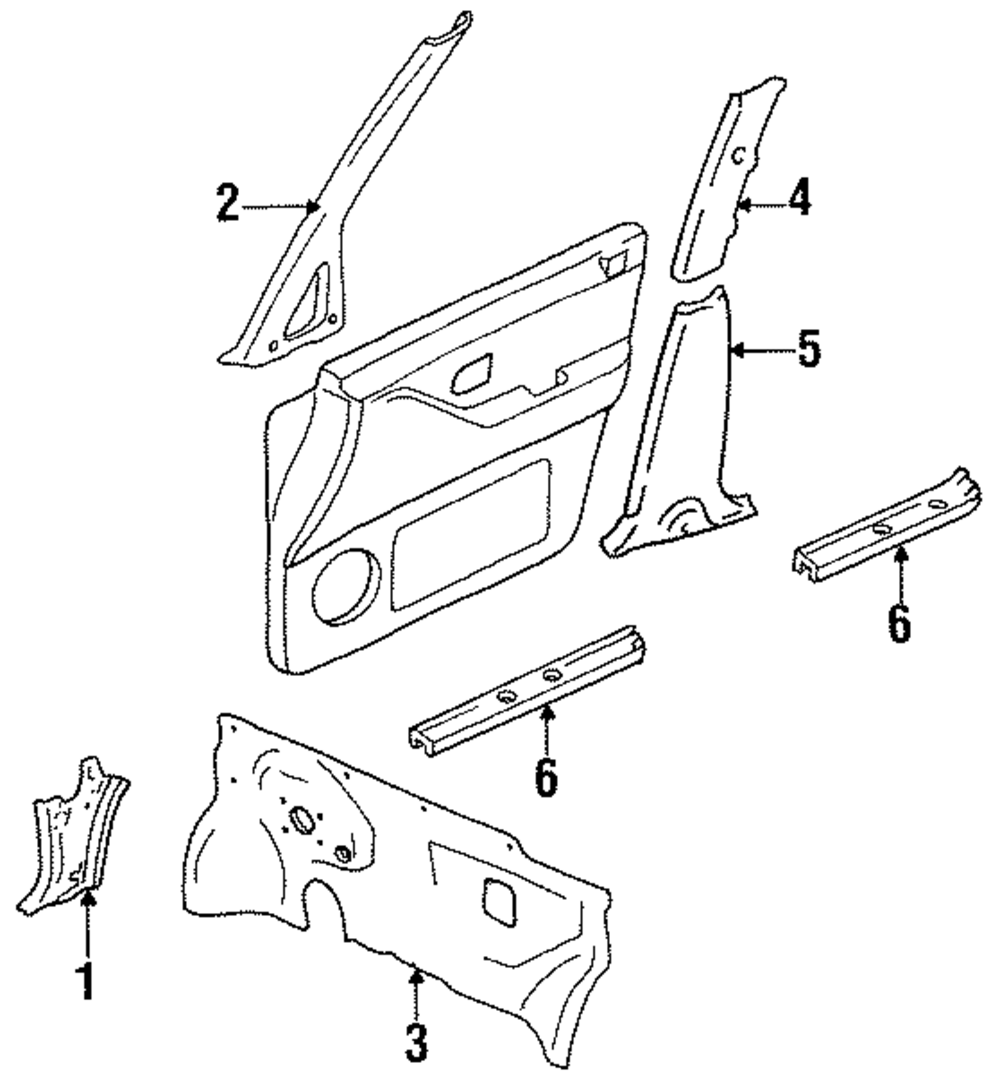 2
4
5
6
6
1
3