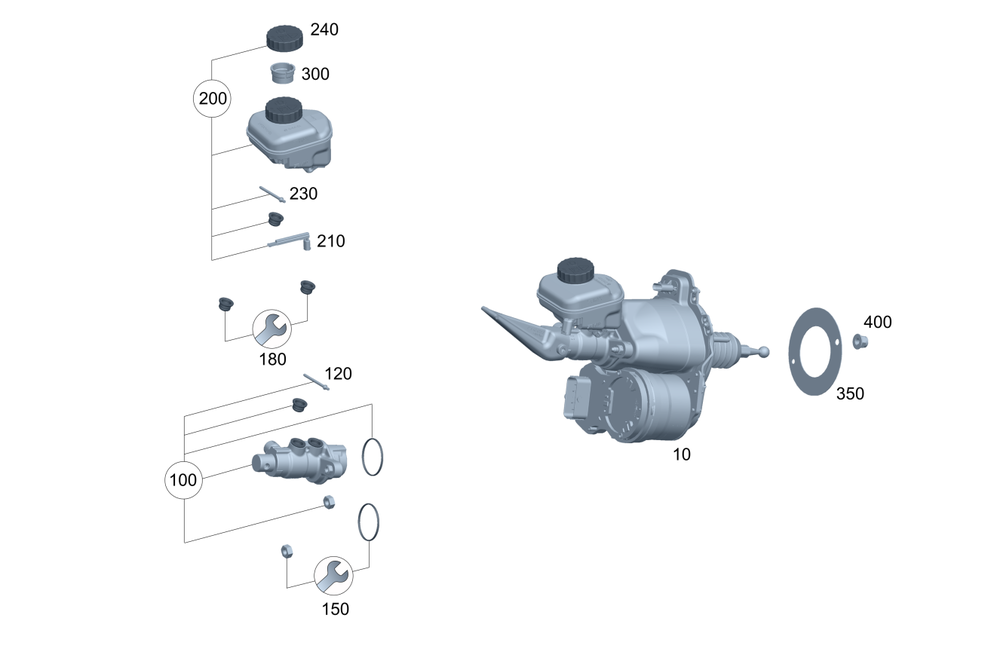 240
300
200
230
210
180
120
100
150
10
400
350