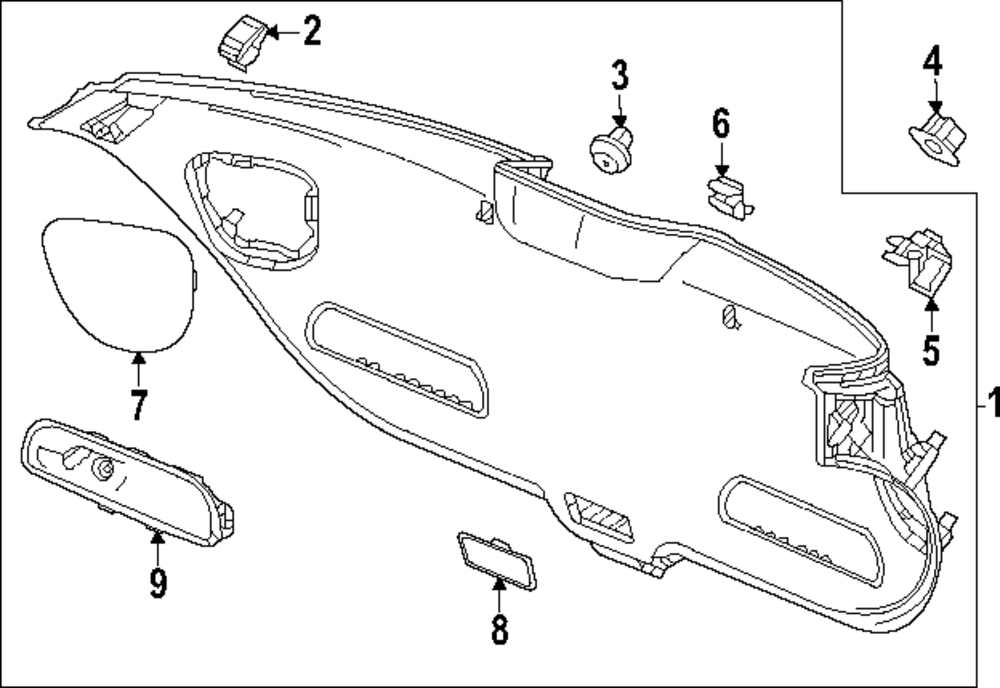 2
3
4
6
5
1
7
9
8