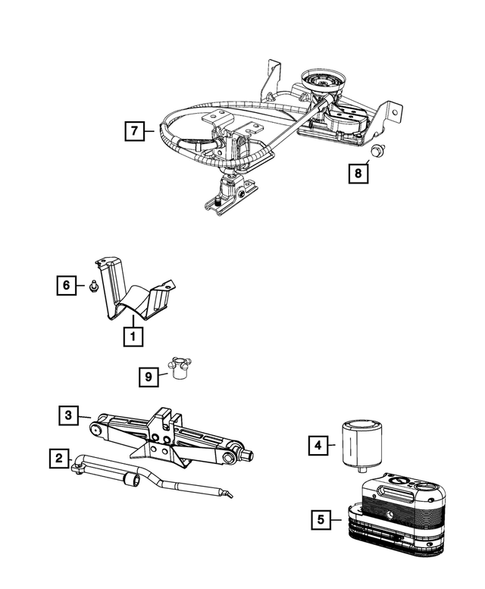 7
8
6
1
9
3
2
4
5