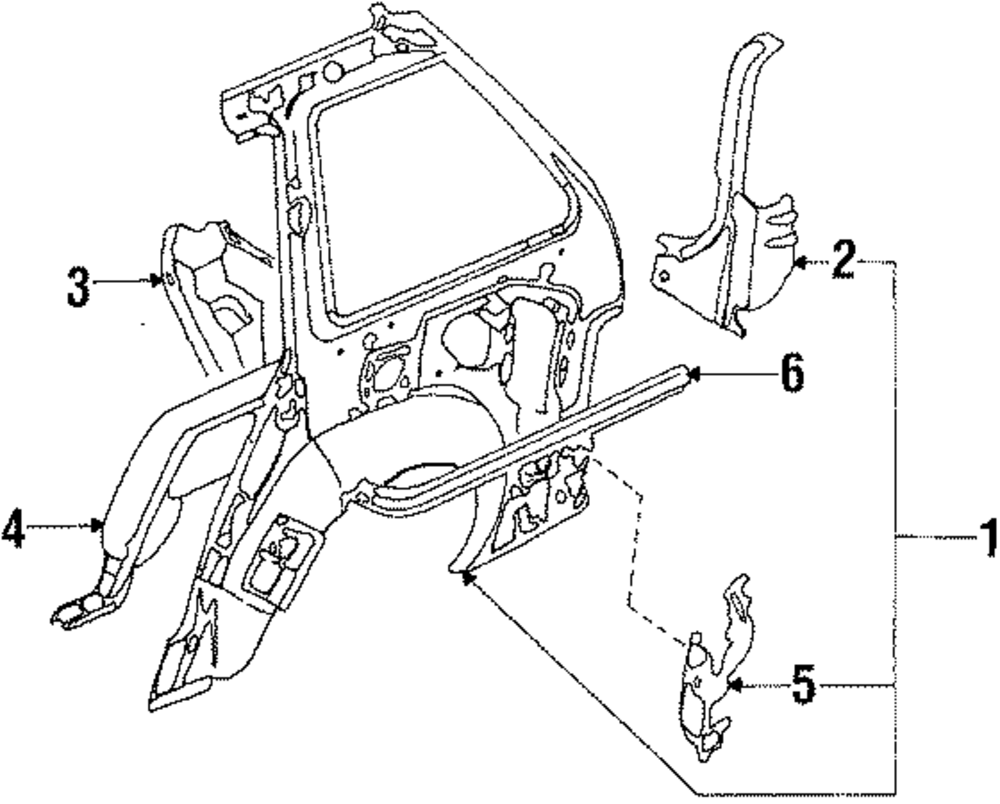 3
2
6
4
1
5