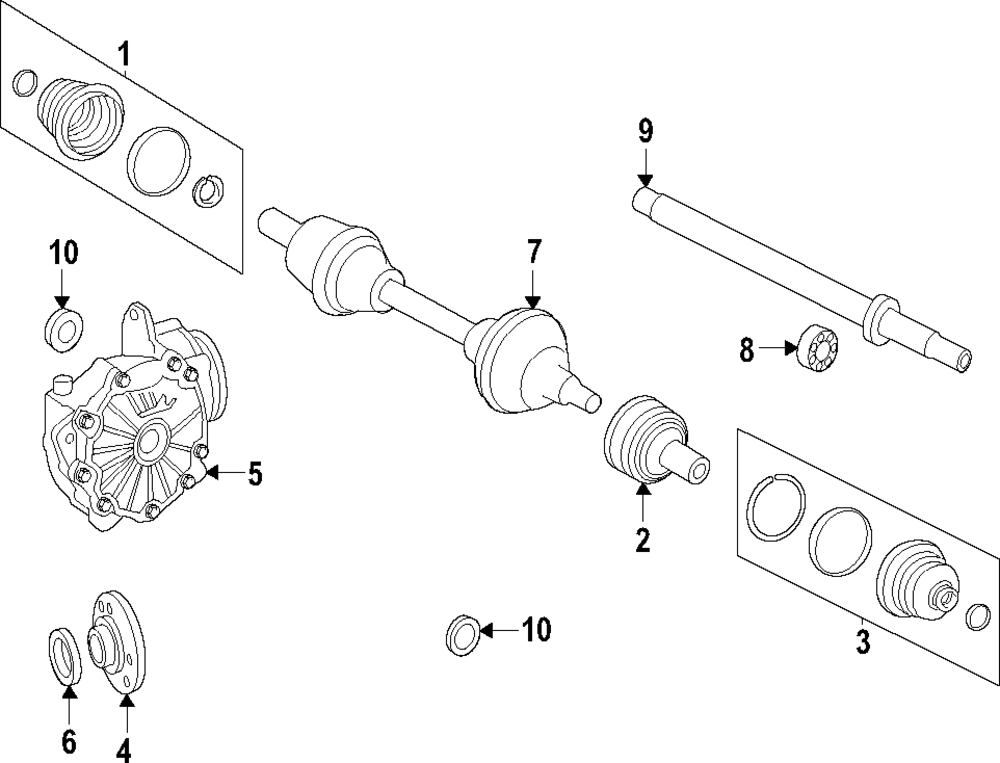 1
9
10
7
8
5
2
3
10
6
4