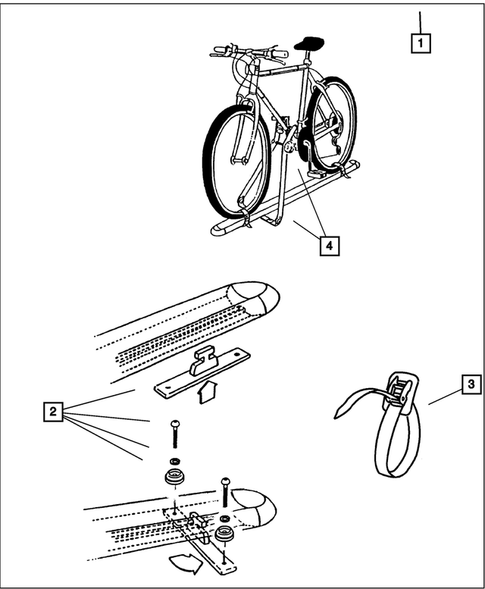 1
4
2
3