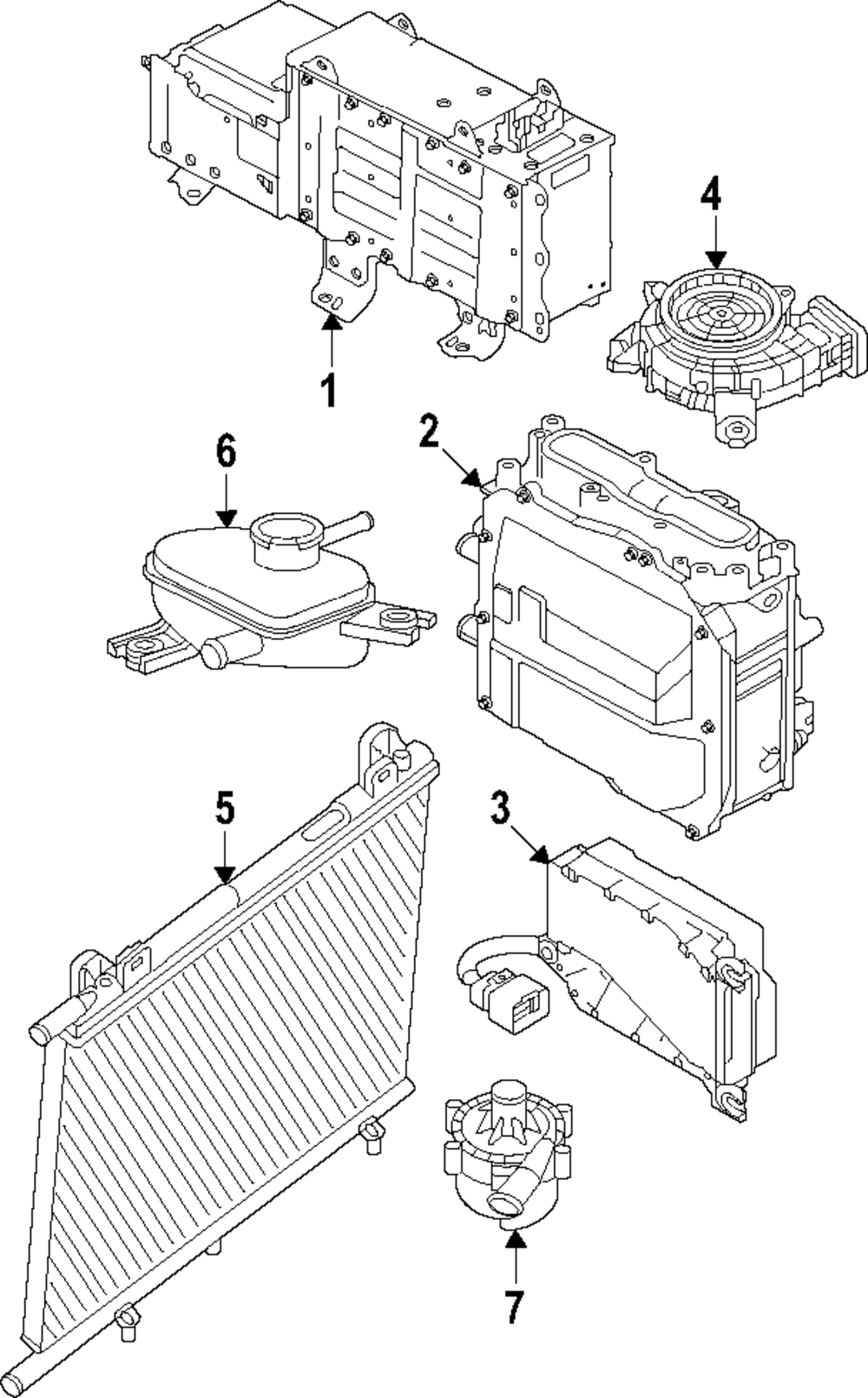 4
1
6
2
5
3
7