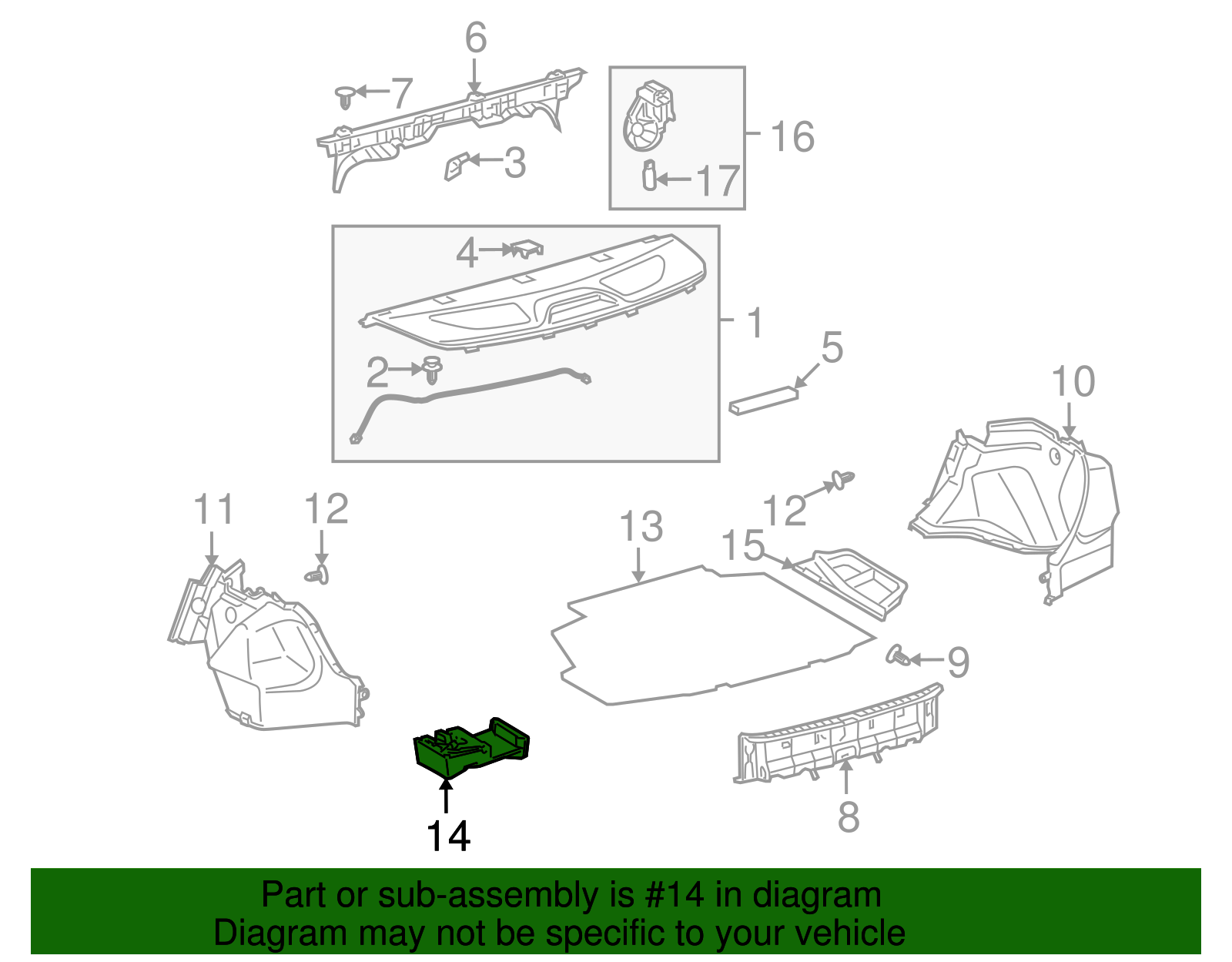 6
7
3
16
17
4
1
2
5
10
11
12
12
13
15
9
8
14

Part or sub-assembly is #14 in diagram
Diagram may not be specific to your vehicle