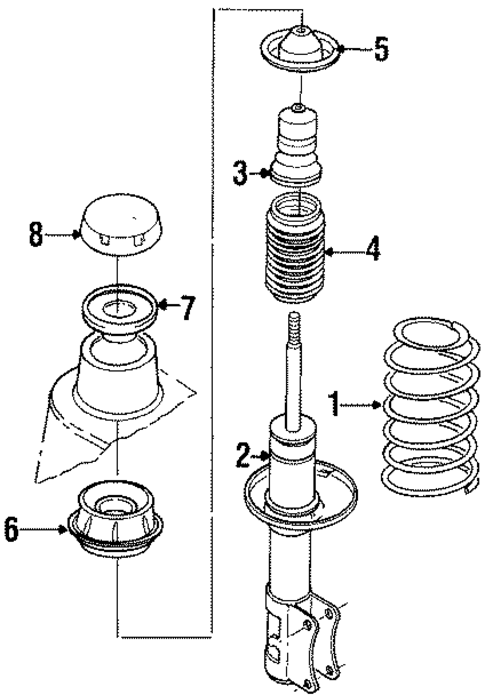 5
3
8
4
7
1
2
6