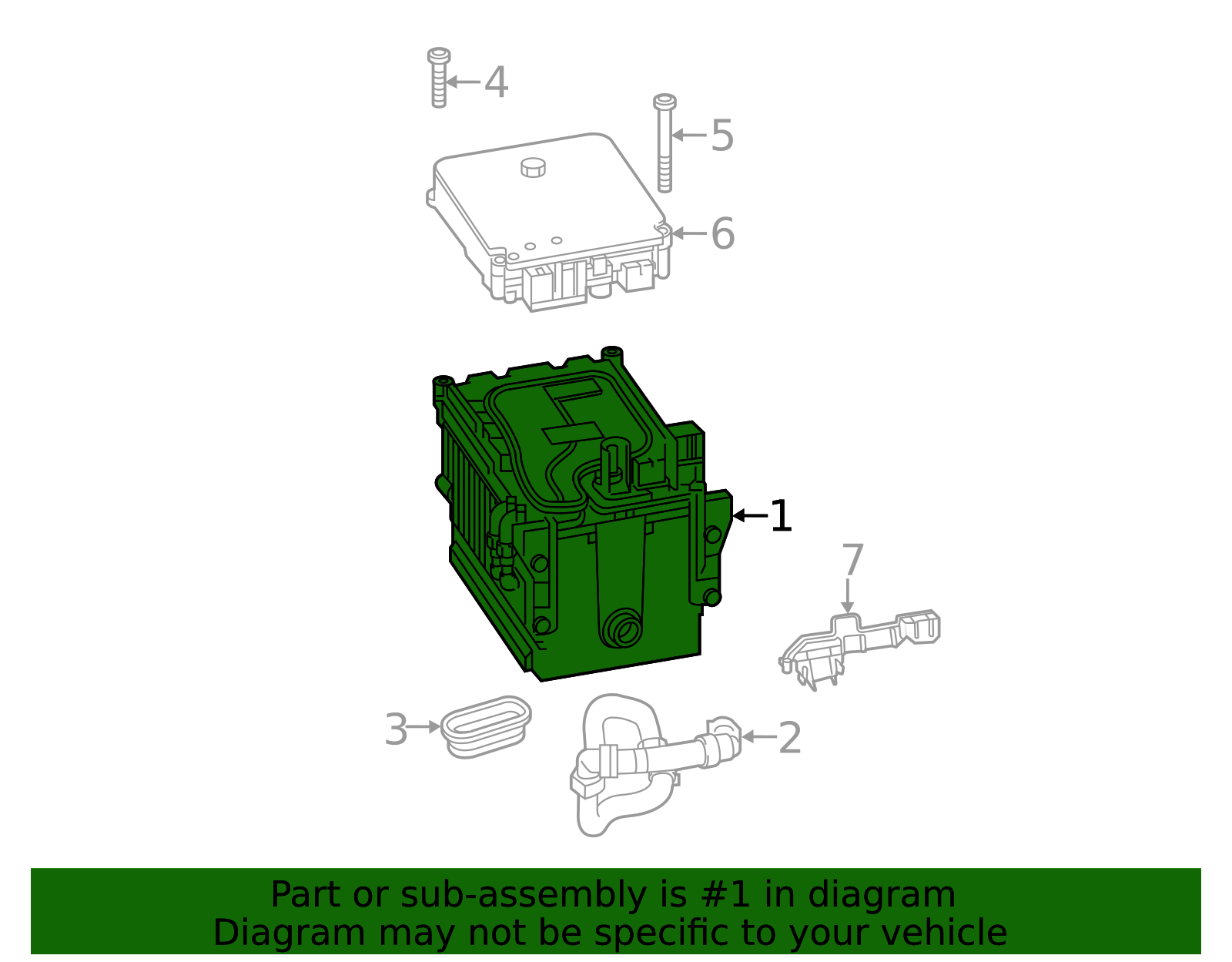 4
5
6
1
7
3
2

Part or sub-assembly is #1 in diagram
Diagram may not be specific to your vehicle