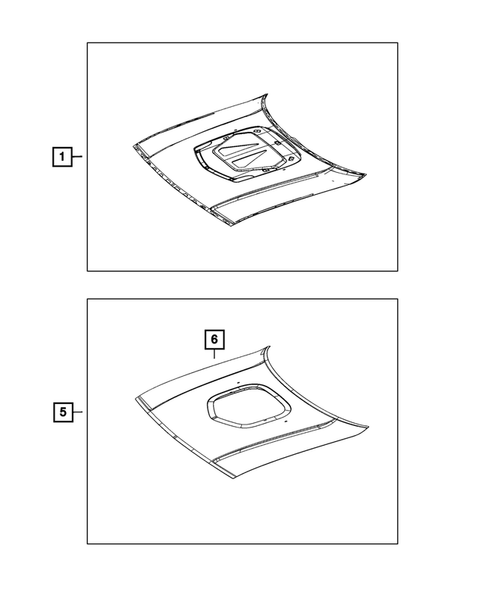 1

6

5