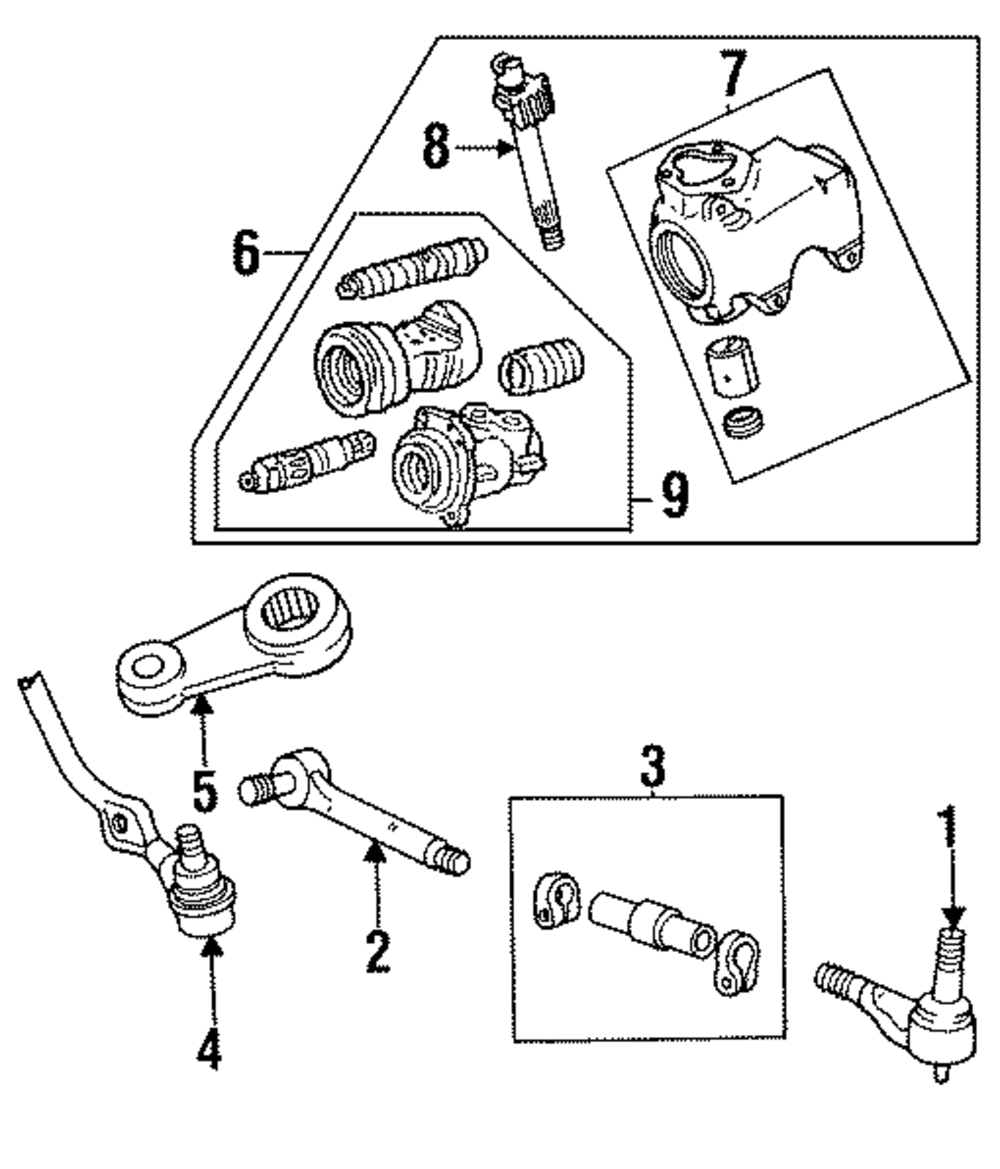 7
8
6
9
5
3
1
2
4