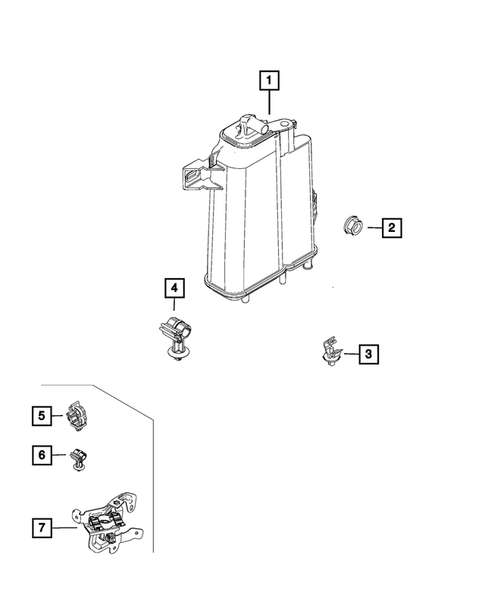 1
2
4
3
5
6
7