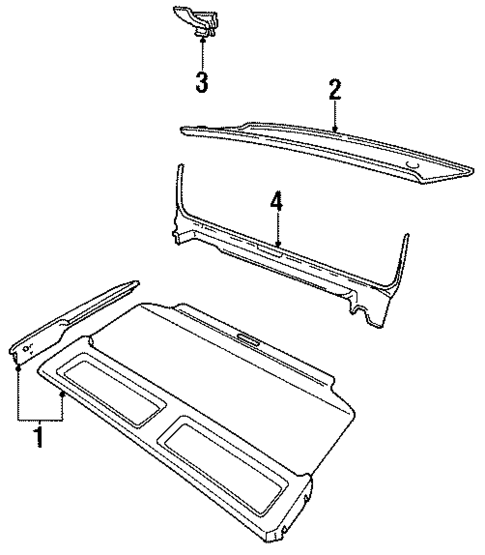 3
2
4
1