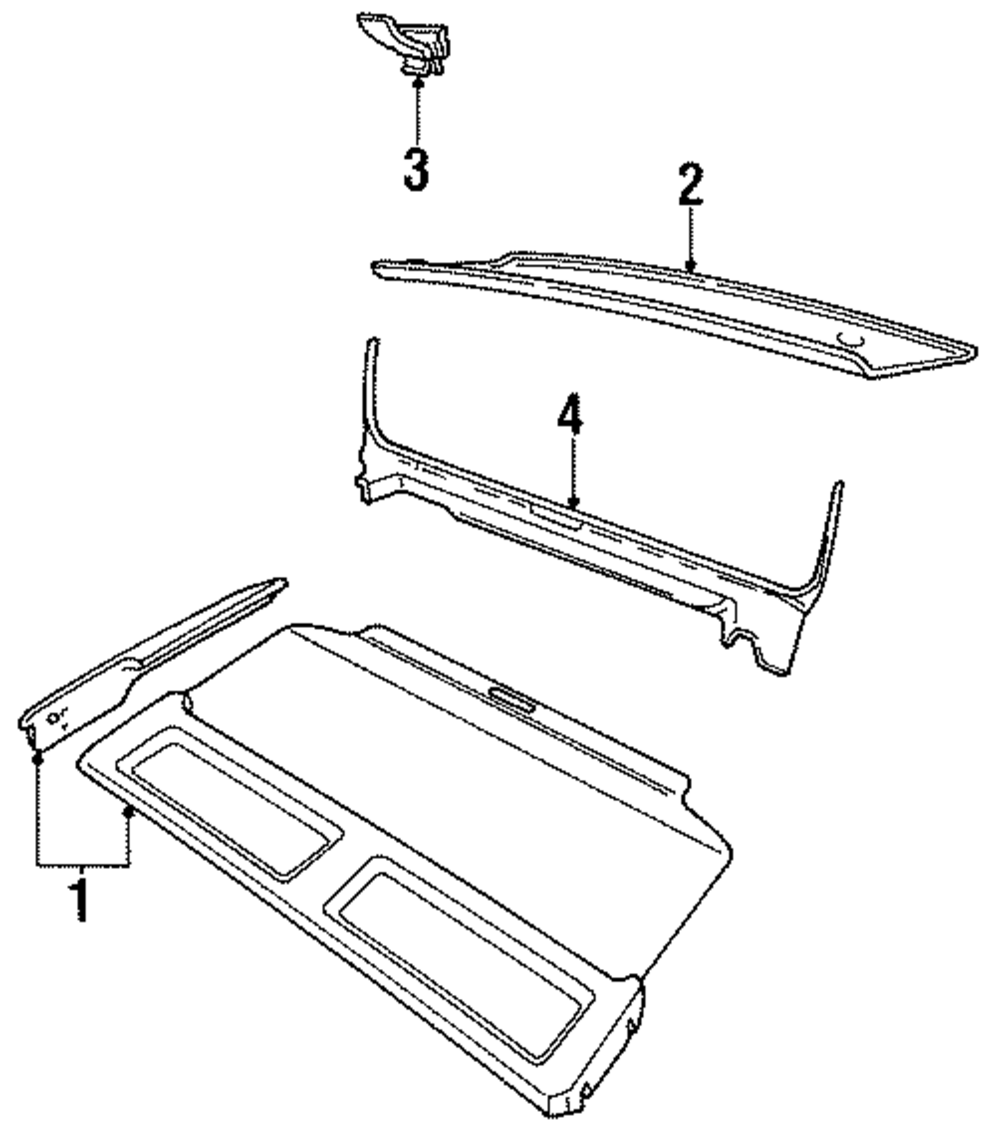 3
2
4
1