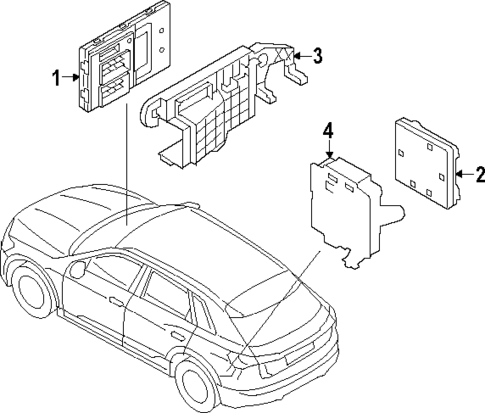 1
3
4
2