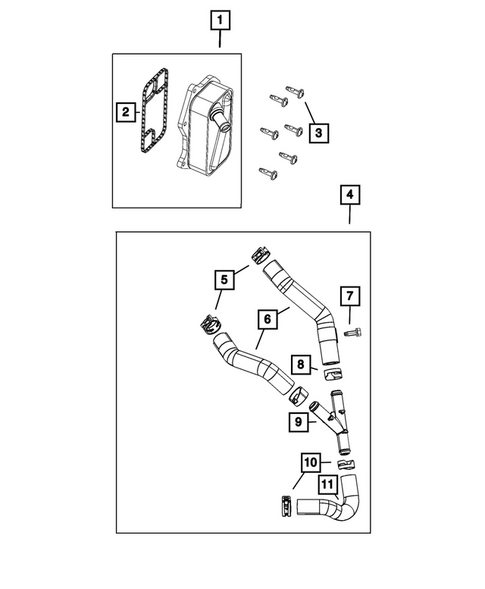 1
2
3
4
5
6
7
8
9
10
11