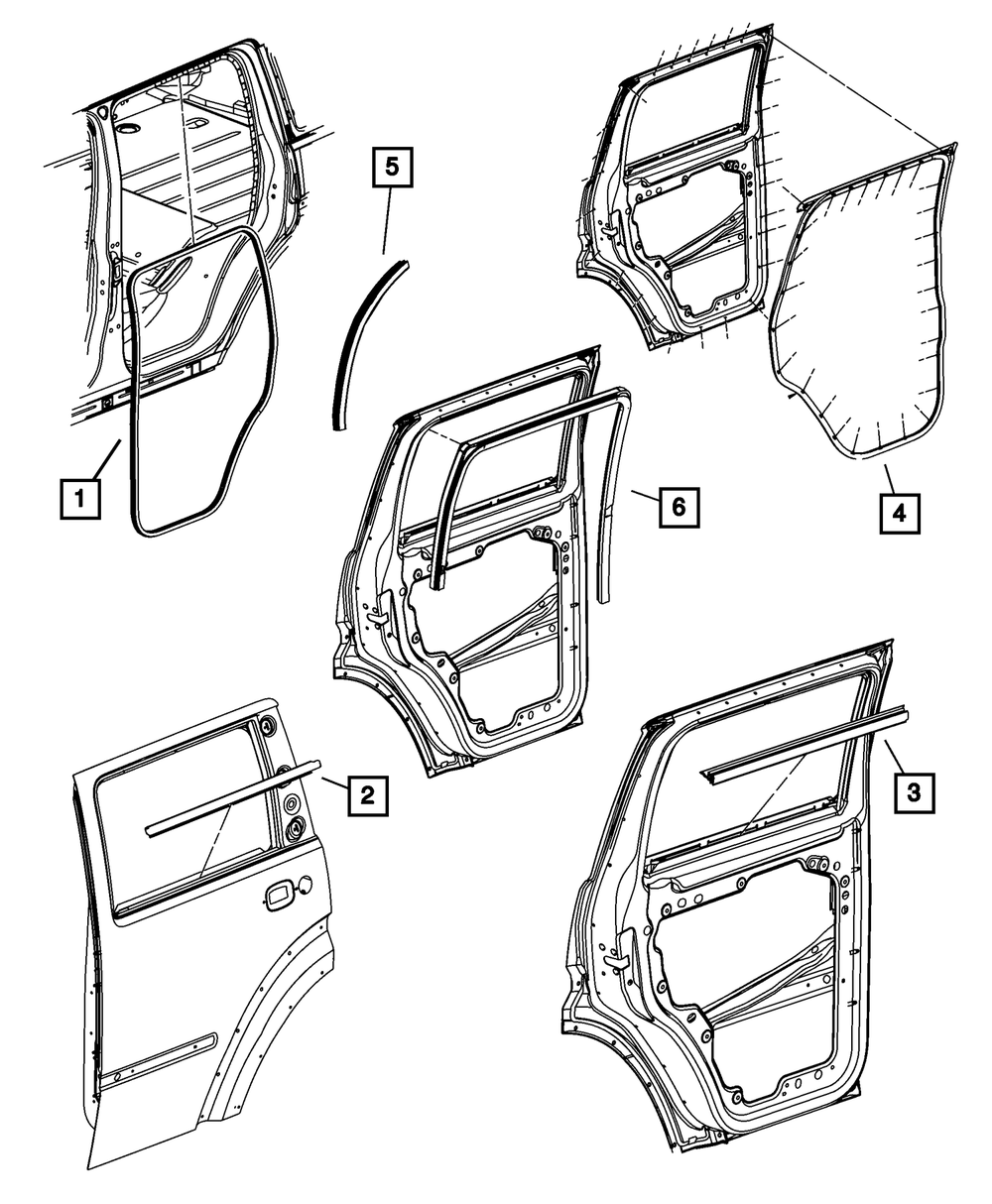 5
1
6
4
2
3