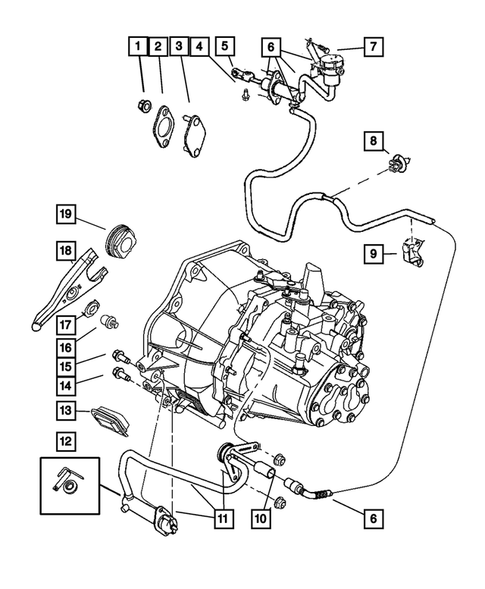 1
2
3
4
5
6
7
8
9
19
18
17
16
15
14
13
12
11
10
6