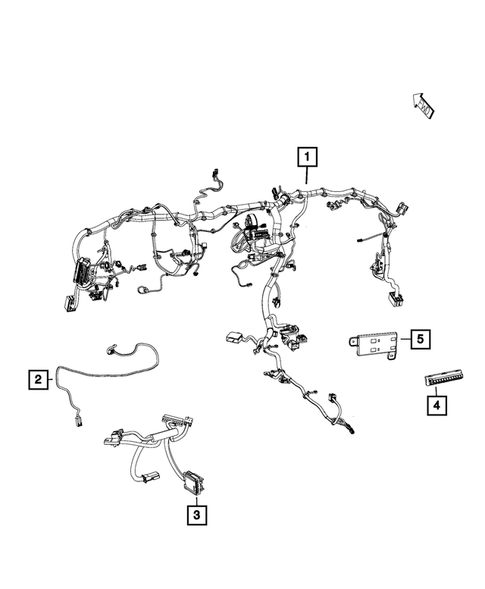 FWD

1

5

2

4

3