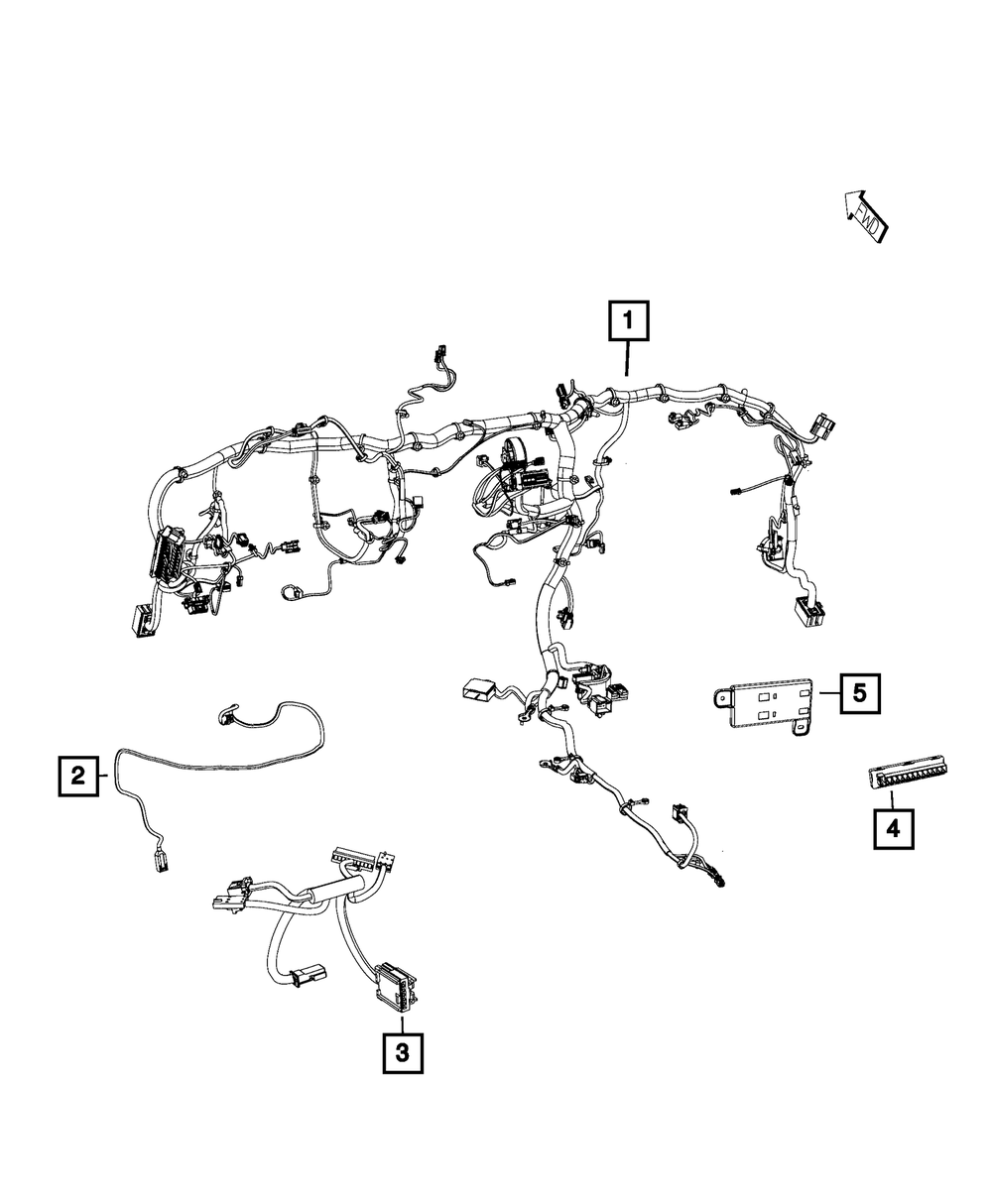 FWD

1

5

2

4

3