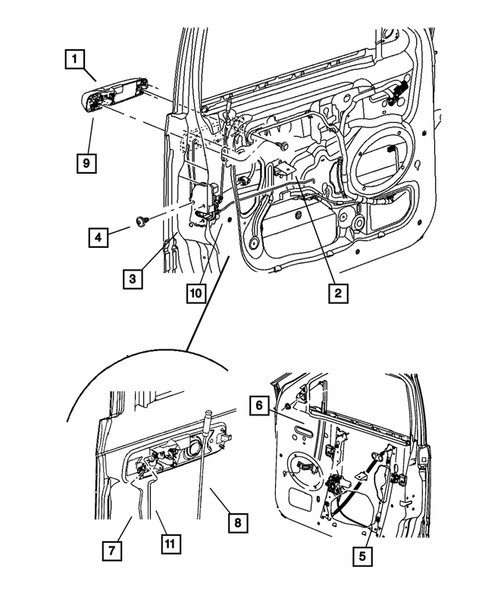 1
9
4
3
10
2
6
7
11
8
5