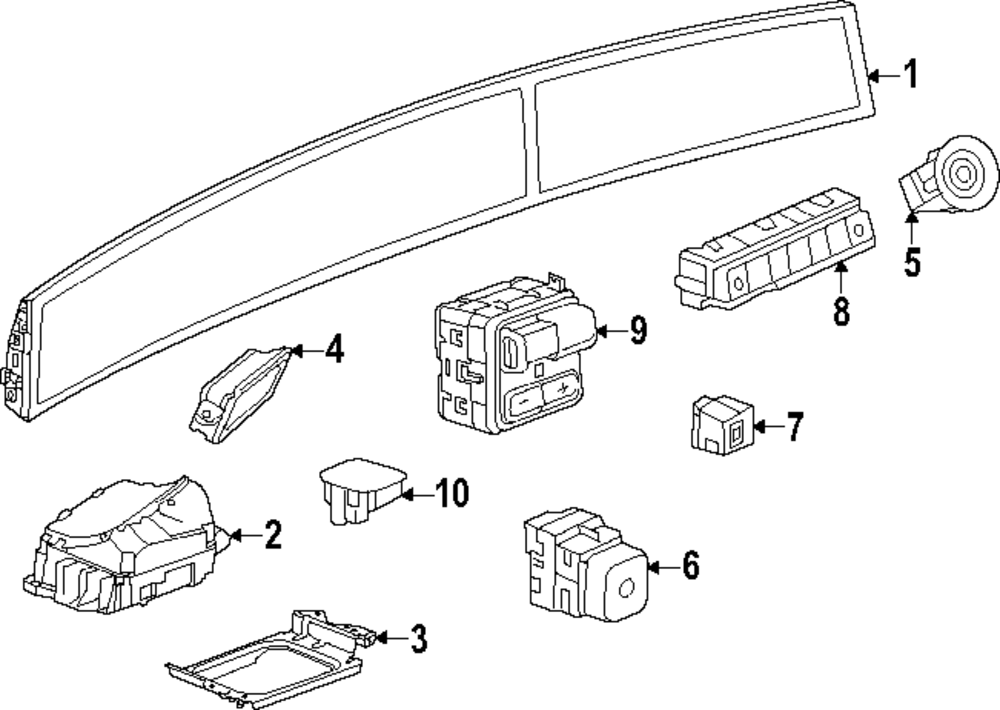 1
5
8
9
4
7
10
2
6
3