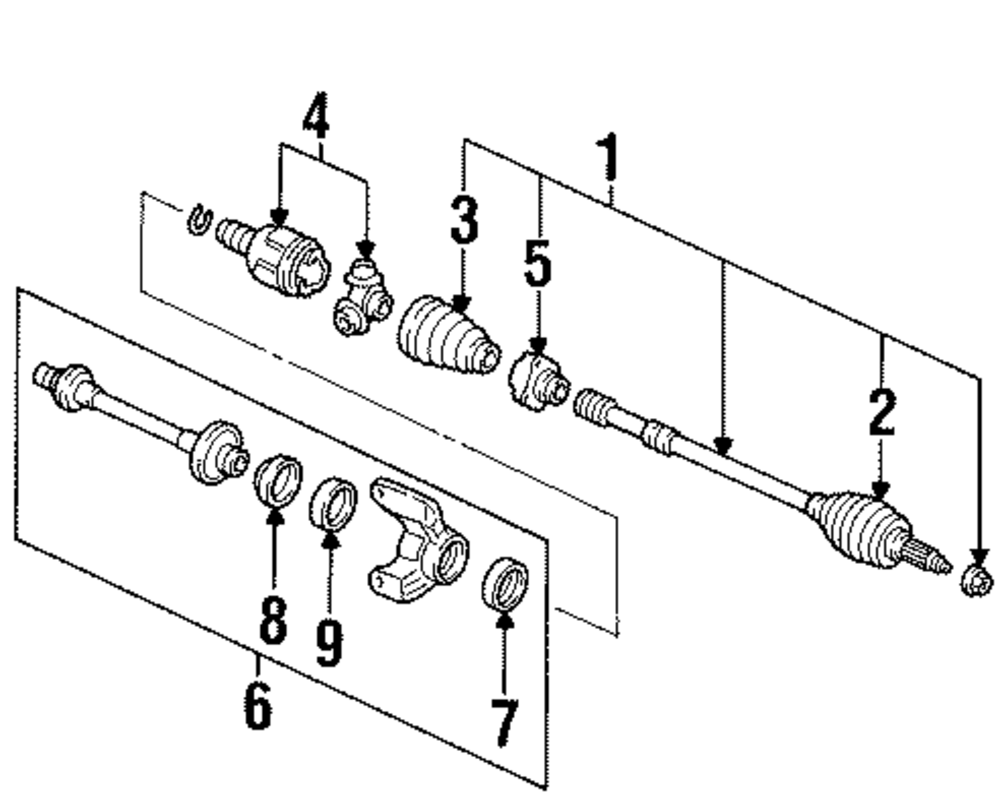 4
1
3
5
2
8
9
6
7