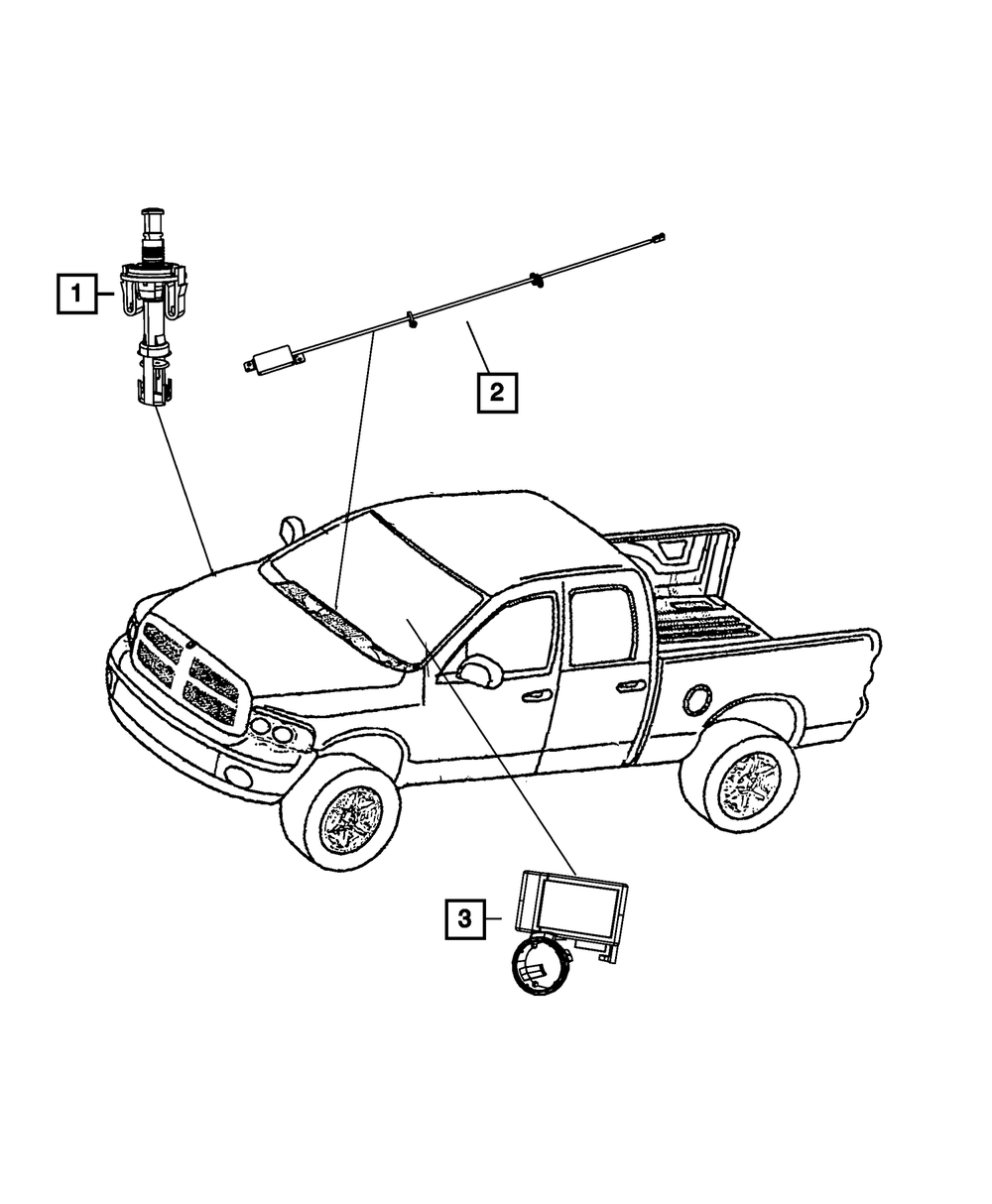 1

2

3