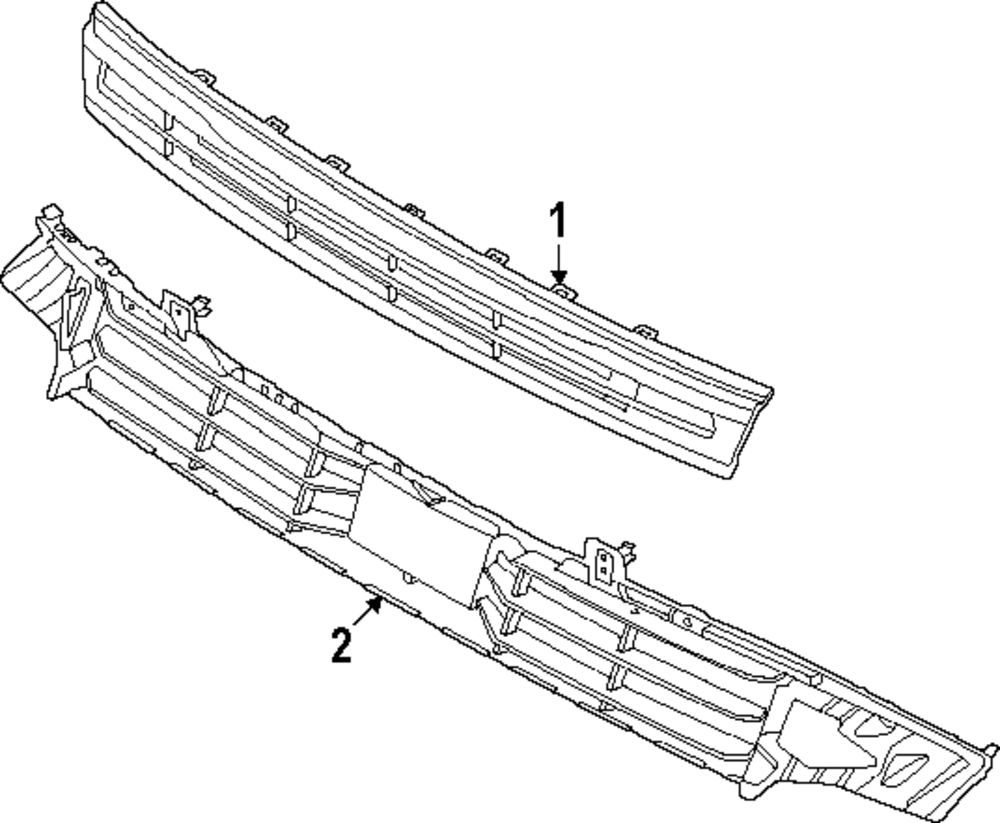 1

2