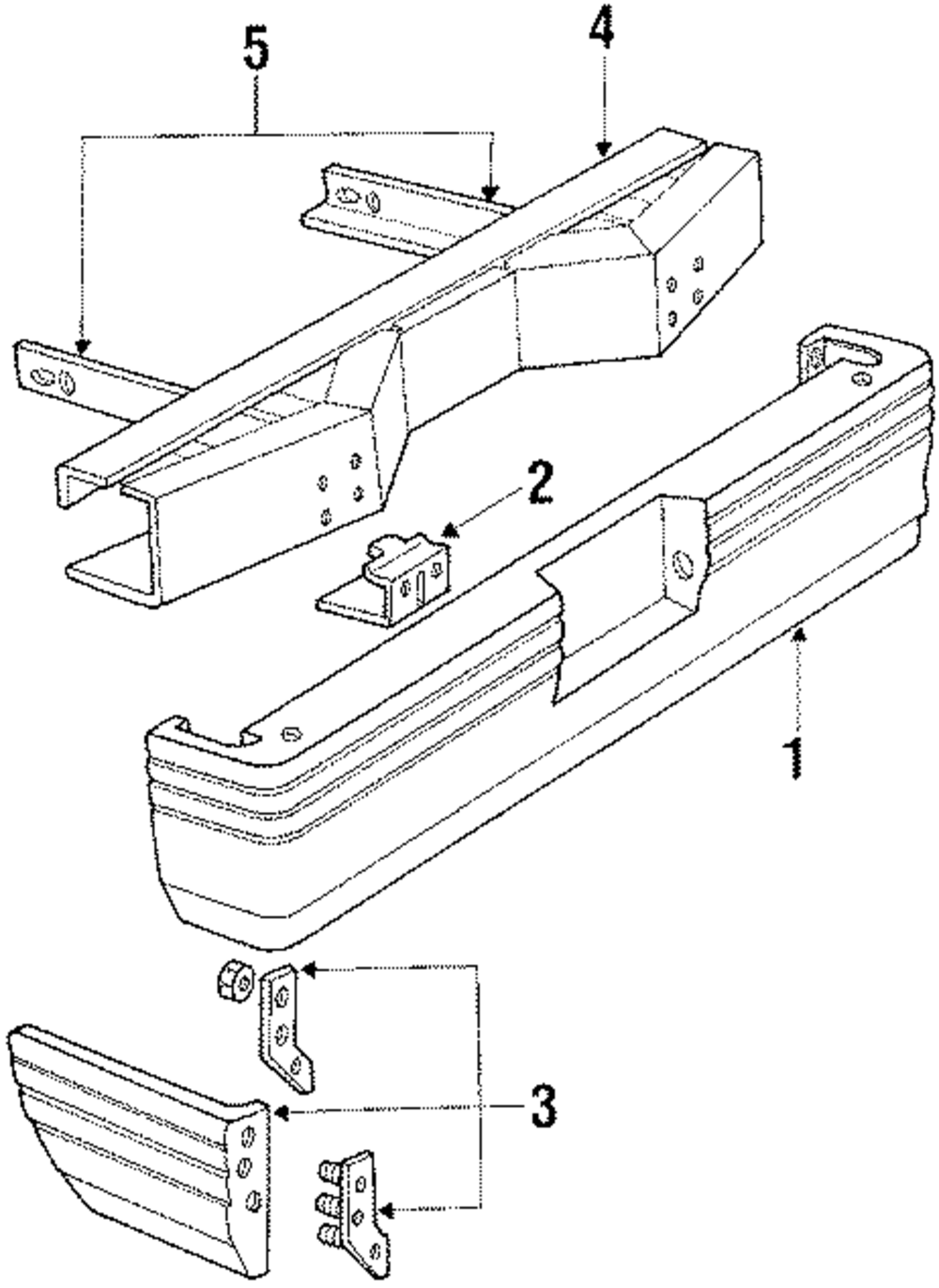 5
4
2
1
3