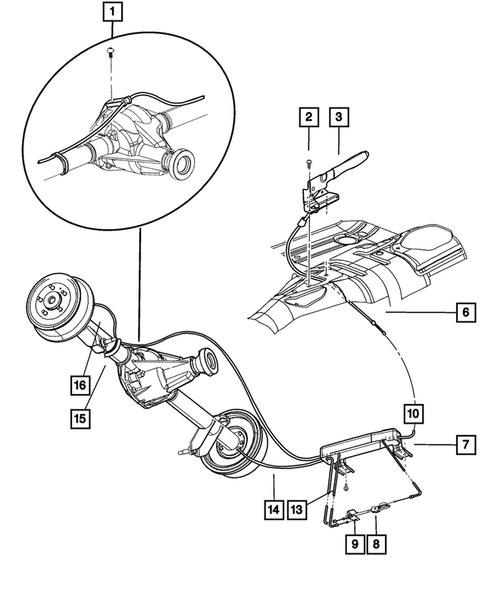 1
2
3
6
16
15
10
7
14
13
9
8