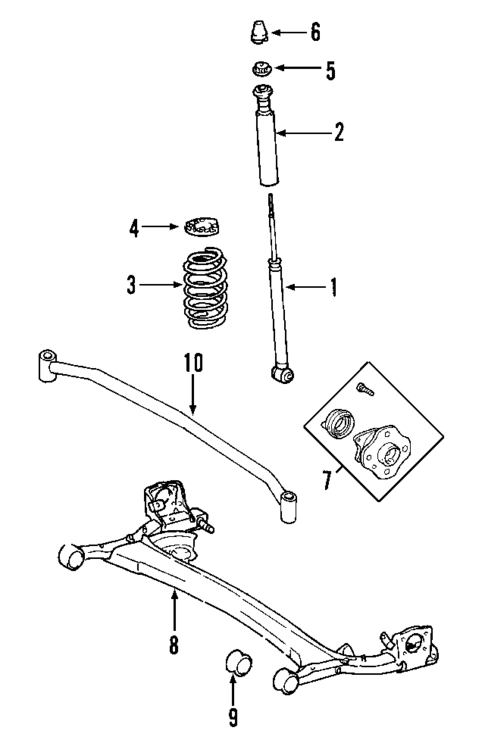 6
5
2
4
3
1
10
7
8
9