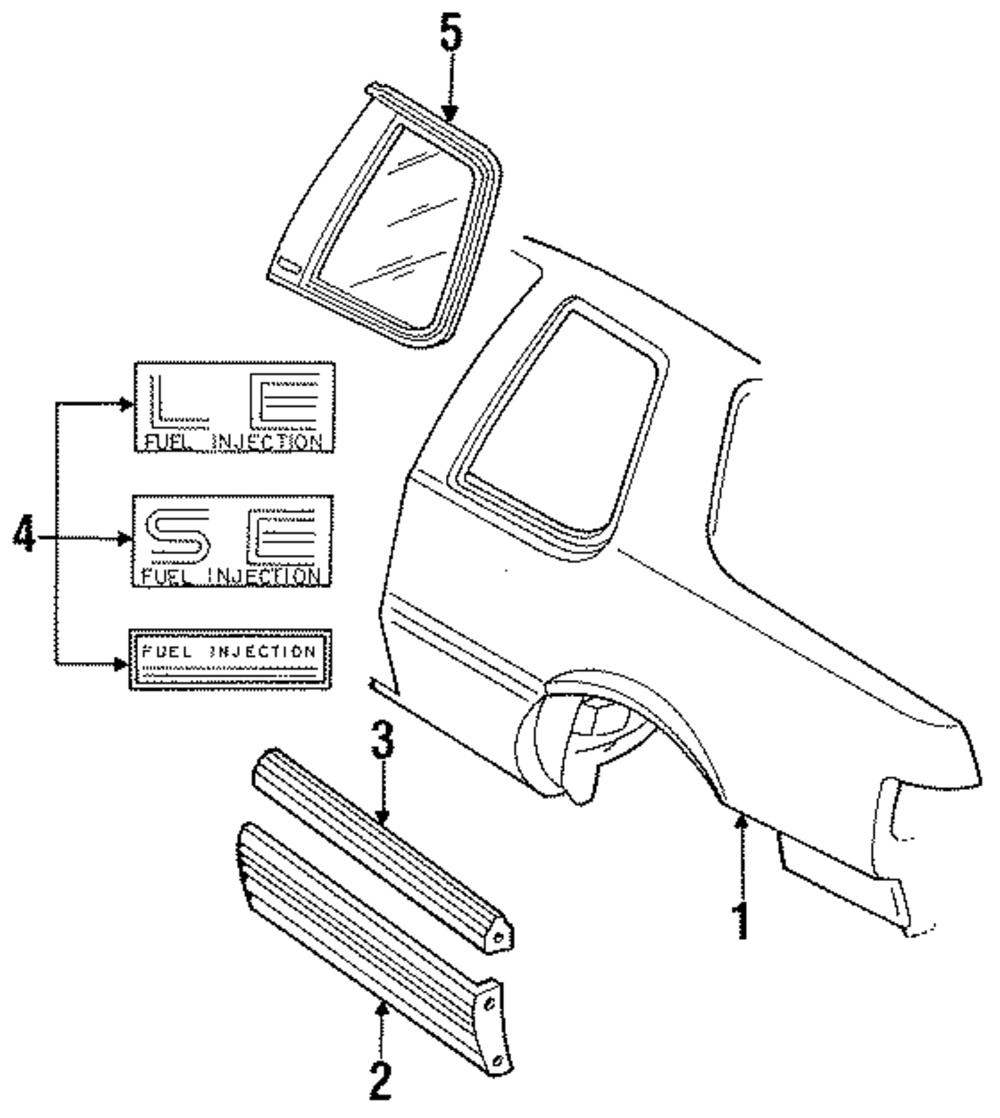 5

LE
FUEL INJECTION

4

SE
FUEL INJECTION

FUEL INJECTION

3

1

2