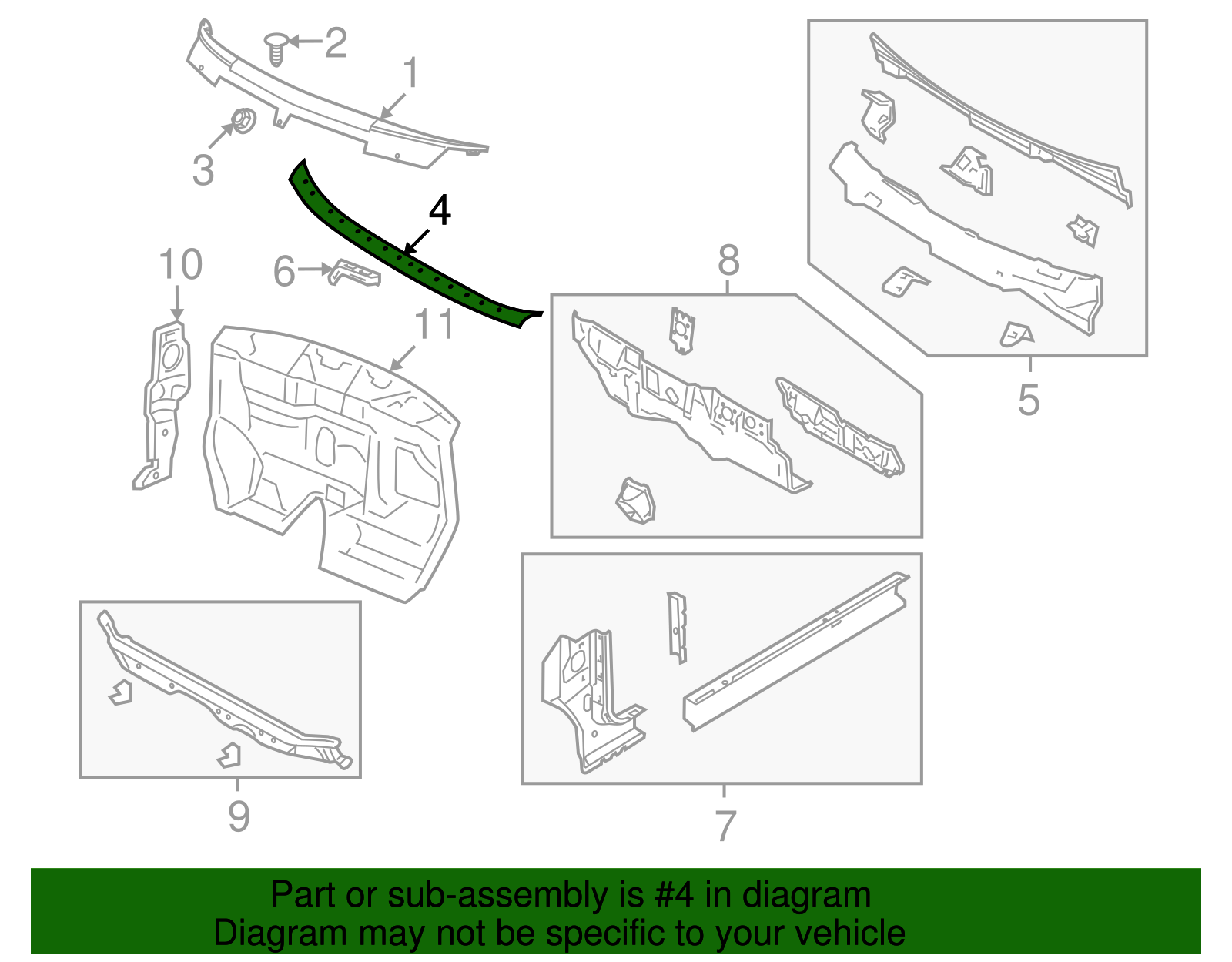 2
1
3
4
10
6
11
8
5
9
7

Part or sub-assembly is #4 in diagram
Diagram may not be specific to your vehicle