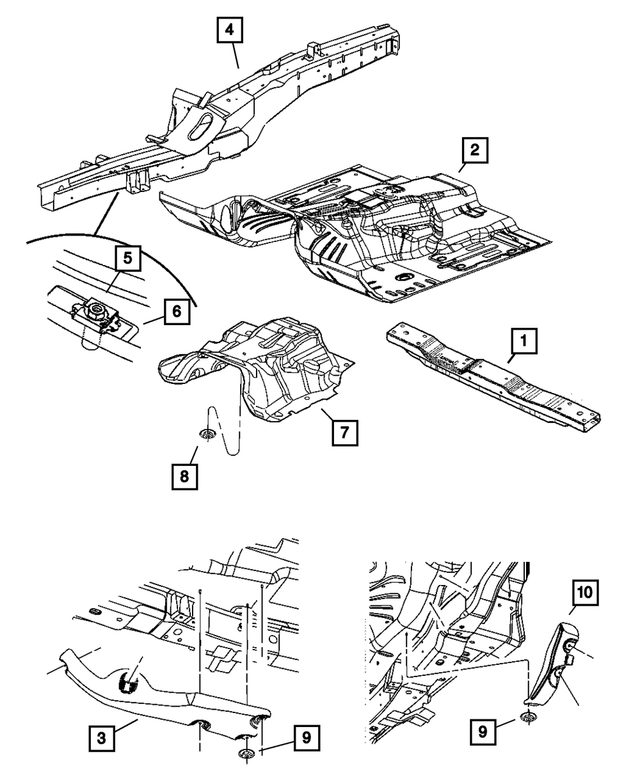 4
2
5
6
1
7
8
10
3
9
9